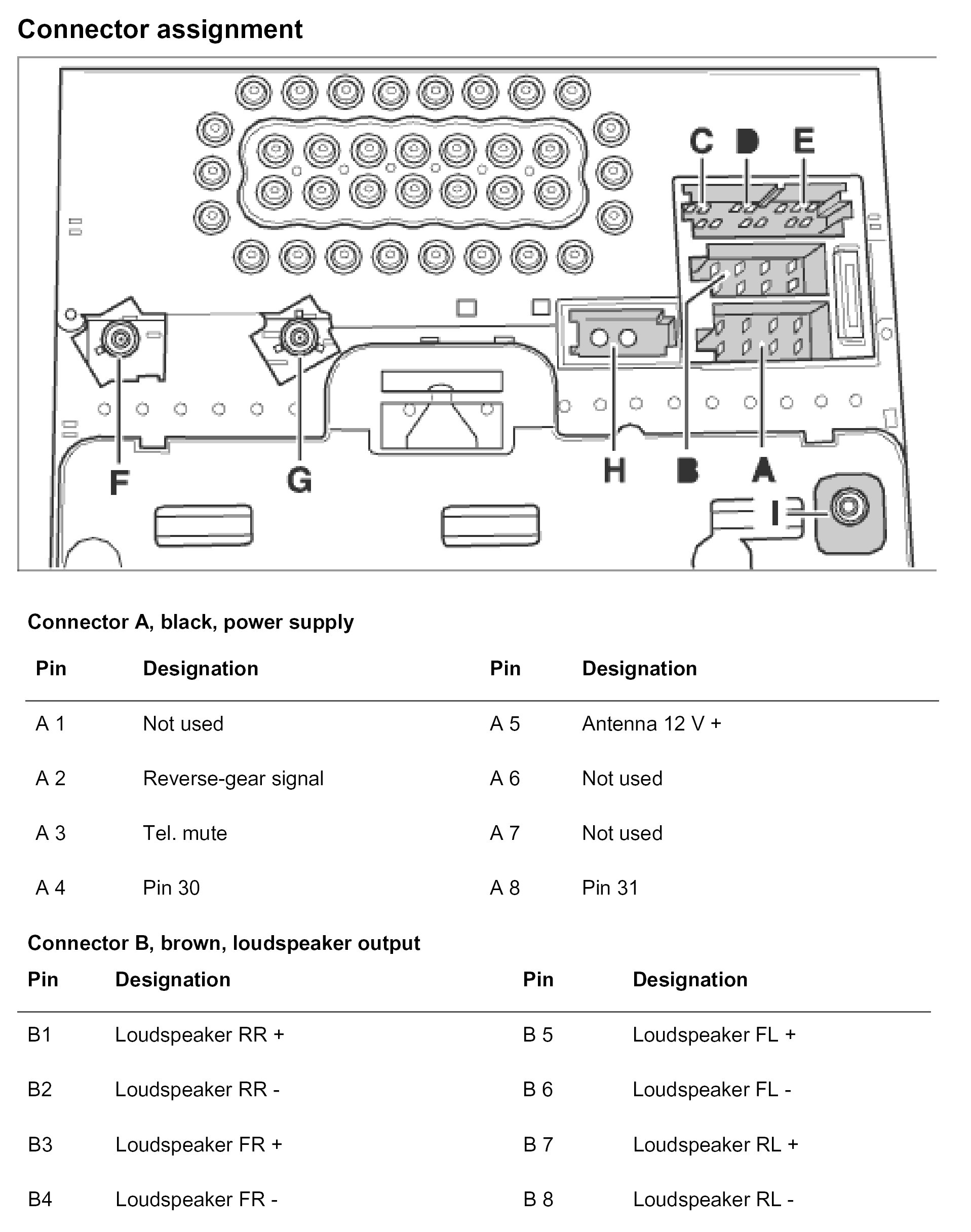 Connector assignment

C D E

F G H B A I

Connector A, black, power supply

| Pin | Designation | Pin | Designation |
|---|---|---|---|
| A 1 | Not used | A 5 | Antenna 12 V + |
| A 2 | Reverse-gear signal | A 6 | Not used |
| A 3 | Tel. mute | A 7 | Not used |
| A 4 | Pin 30 | A 8 | Pin 31 |

Connector B, brown, loudspeaker output

| Pin | Designation | Pin | Designation |
|---|---|---|---|
| B1 | Loudspeaker RR + | B 5 | Loudspeaker FL + |
| B2 | Loudspeaker RR - | B 6 | Loudspeaker FL - |
| B3 | Loudspeaker FR + | B 7 | Loudspeaker RL + |
| B4 | Loudspeaker FR - | B 8 | Loudspeaker RL - |