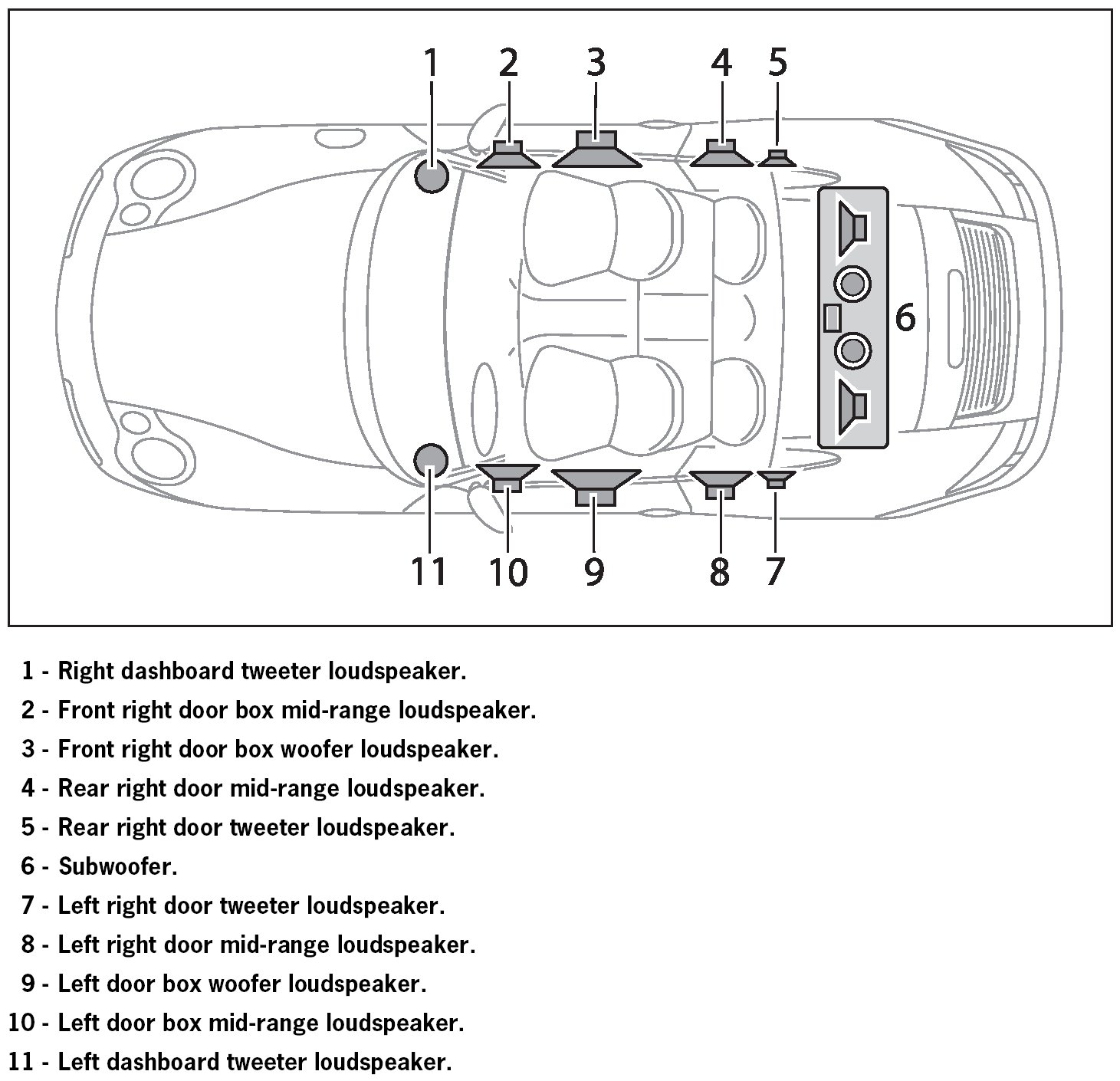 1 2 3 4 5

6

11 10 9 8 7

1 - Right dashboard tweeter loudspeaker.

2 - Front right door box mid-range loudspeaker.

3 - Front right door box woofer loudspeaker.

4 - Rear right door mid-range loudspeaker.

5 - Rear right door tweeter loudspeaker.

6 - Subwoofer.

7 - Left right door tweeter loudspeaker.

8 - Left right door mid-range loudspeaker.

9 - Left door box woofer loudspeaker.

10 - Left door box mid-range loudspeaker.

11 - Left dashboard tweeter loudspeaker.