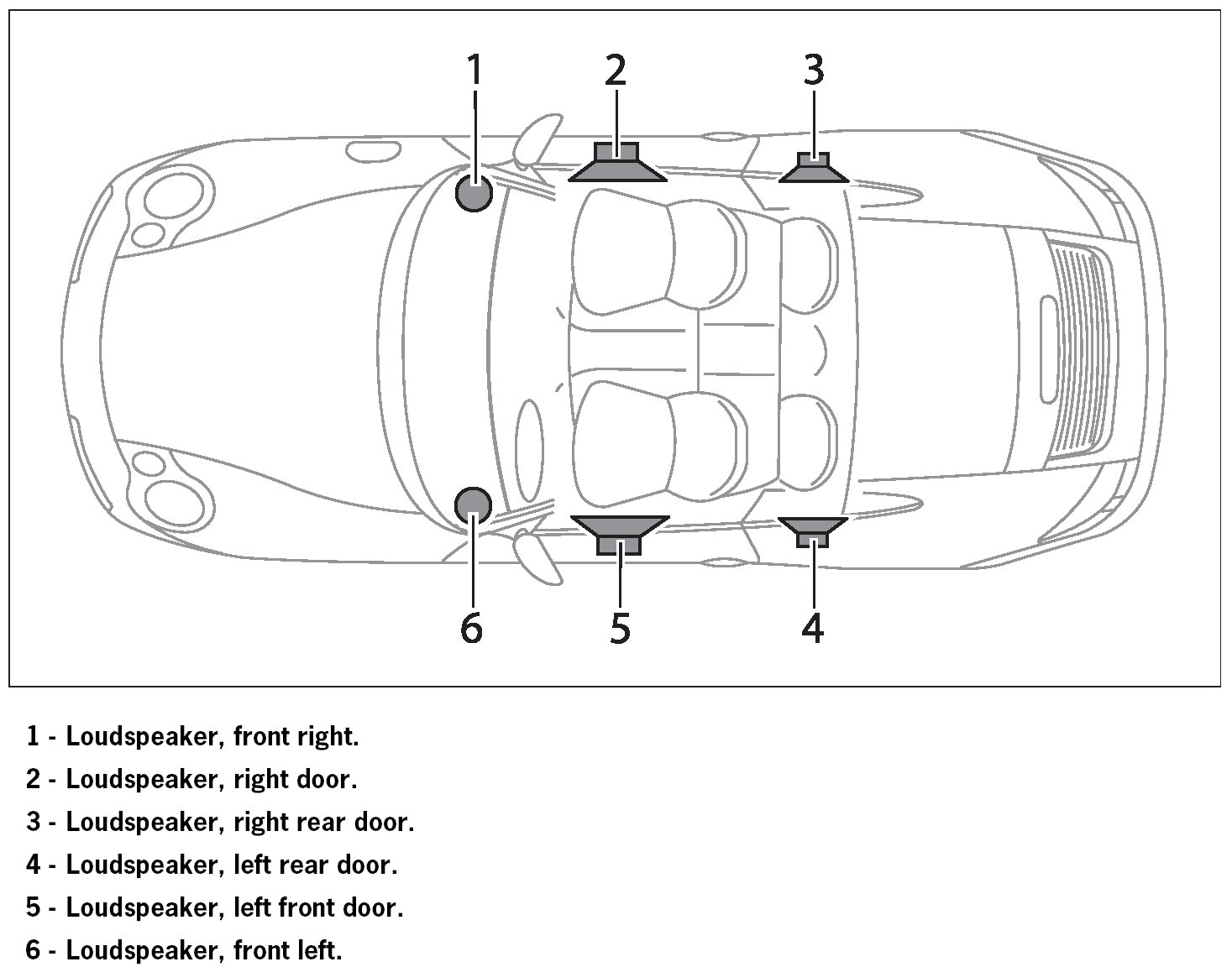 1
2
3
6
5
4

1 - Loudspeaker, front right.

2 - Loudspeaker, right door.

3 - Loudspeaker, right rear door.

4 - Loudspeaker, left rear door.

5 - Loudspeaker, left front door.

6 - Loudspeaker, front left.