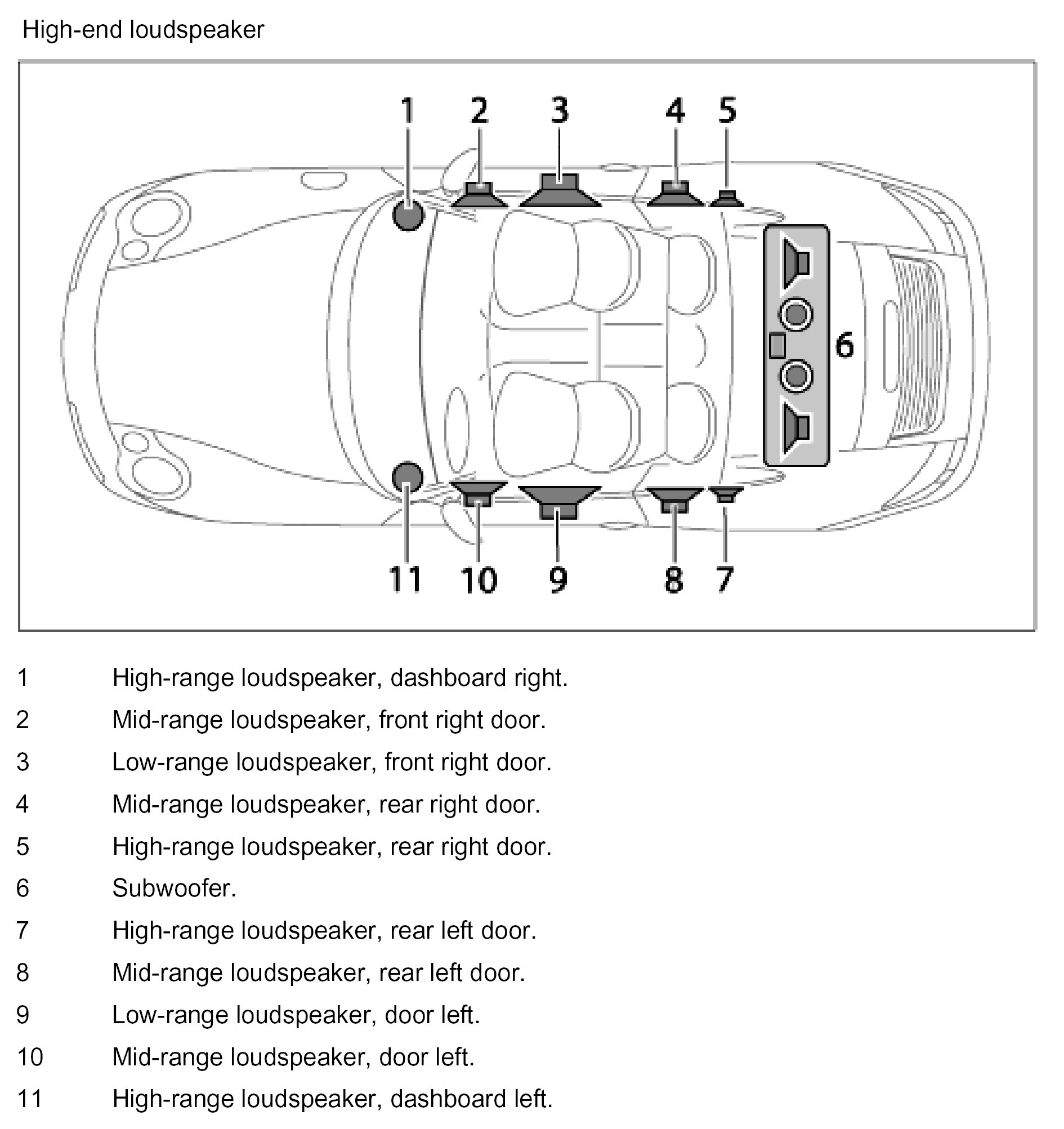 High-end loudspeaker

1 2 3 4 5

6

11 10 9 8 7

1 High-range loudspeaker, dashboard right.

2 Mid-range loudspeaker, front right door.

3 Low-range loudspeaker, front right door.

4 Mid-range loudspeaker, rear right door.

5 High-range loudspeaker, rear right door.

6 Subwoofer.

7 High-range loudspeaker, rear left door.

8 Mid-range loudspeaker, rear left door.

9 Low-range loudspeaker, door left.

10 Mid-range loudspeaker, door left.

11 High-range loudspeaker, dashboard left.