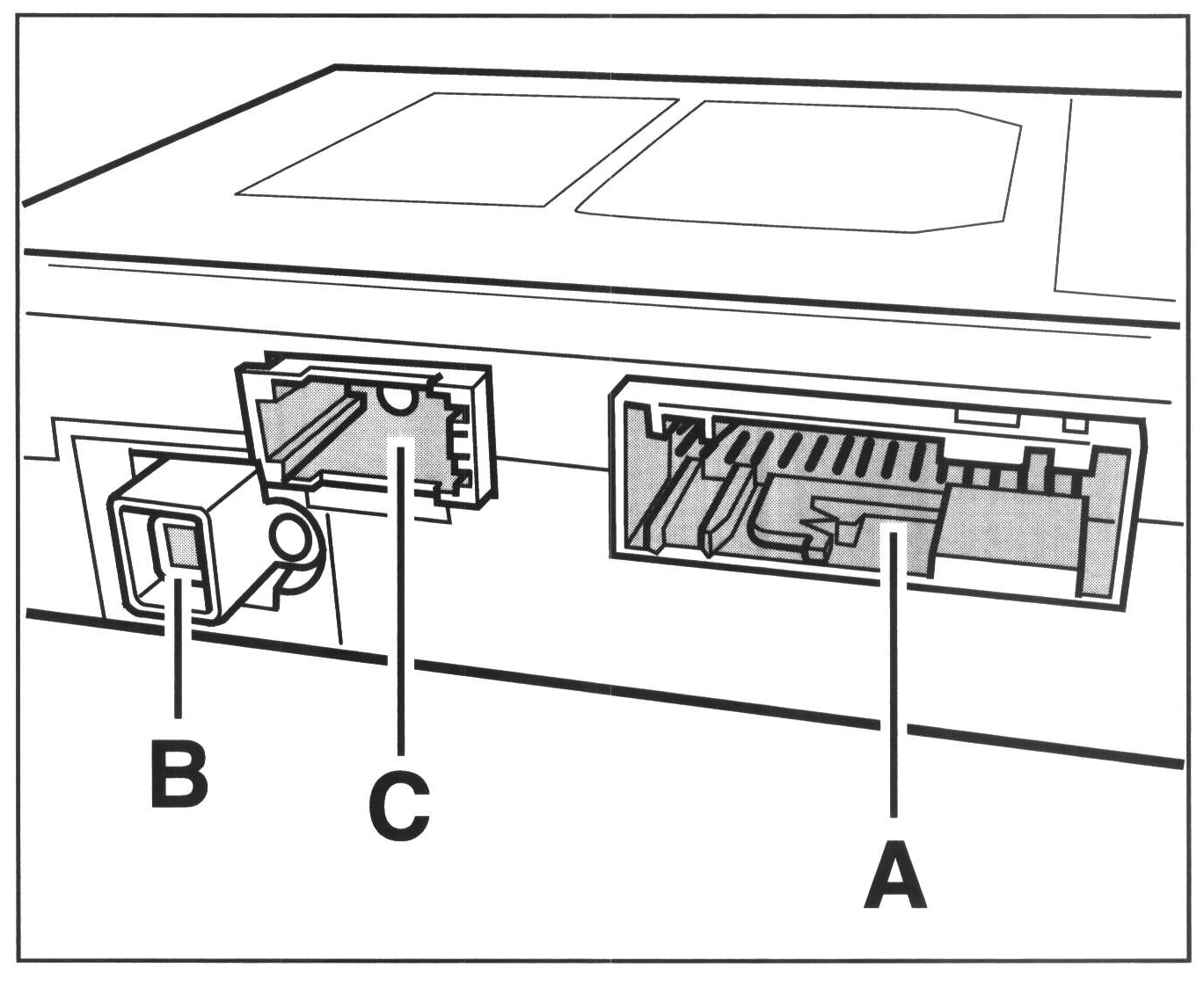 B
C
A