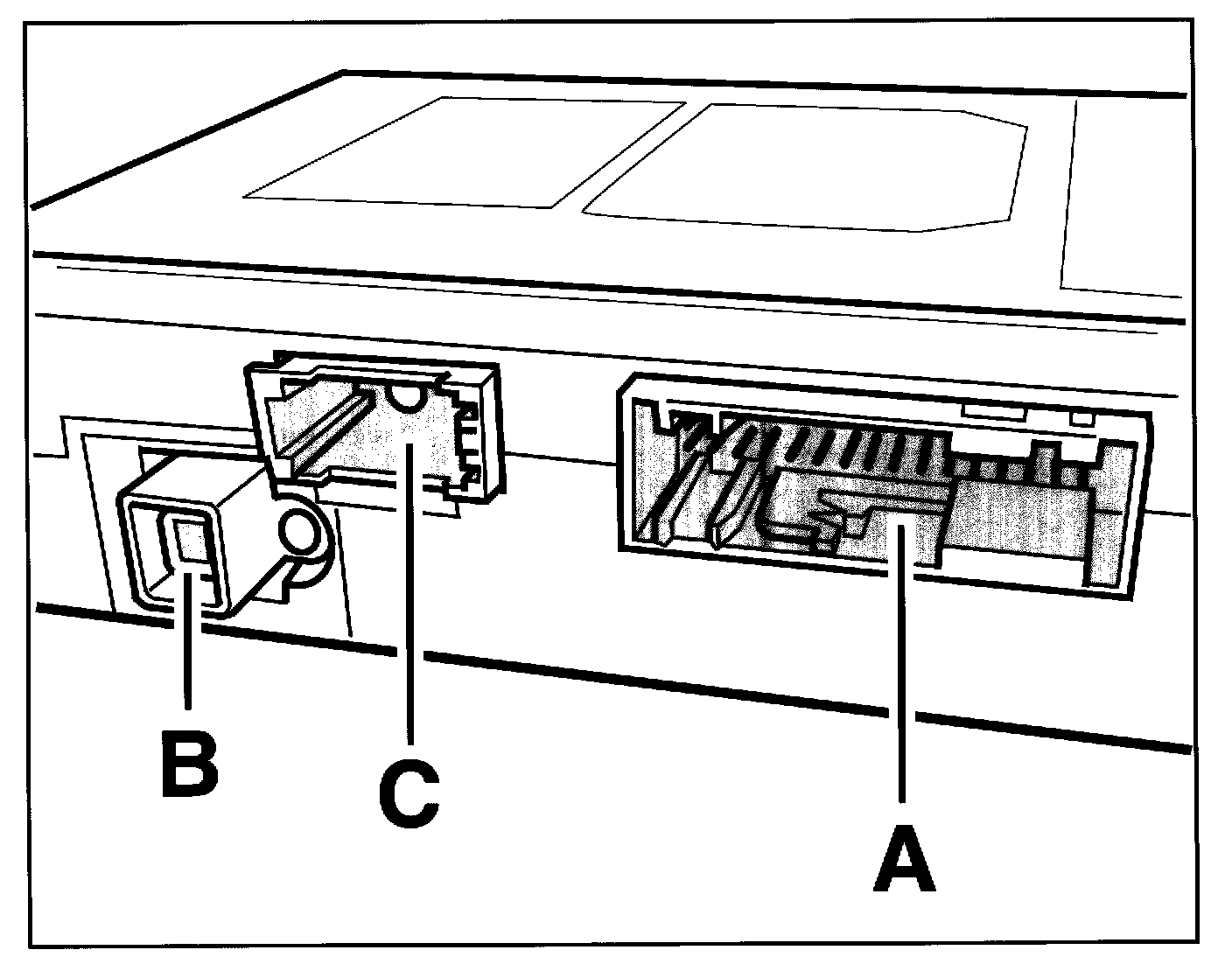 B
C
A