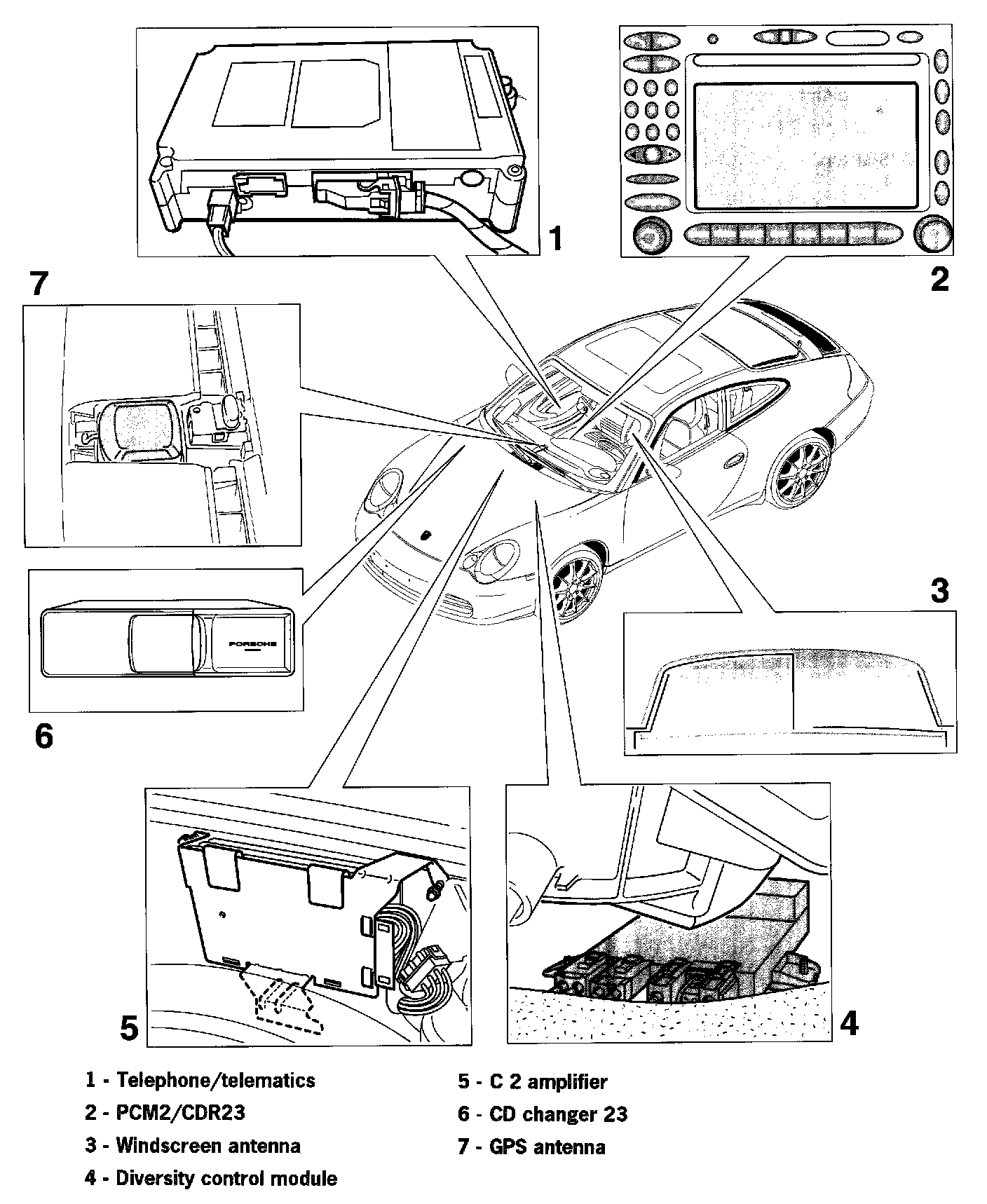 1

2

7

3

PORSCHE

6

5

4

1 - Telephone/telematics
2 - PCM2/CDR23
3 - Windscreen antenna
4 - Diversity control module

5 - C 2 amplifier
6 - CD changer 23
7 - GPS antenna