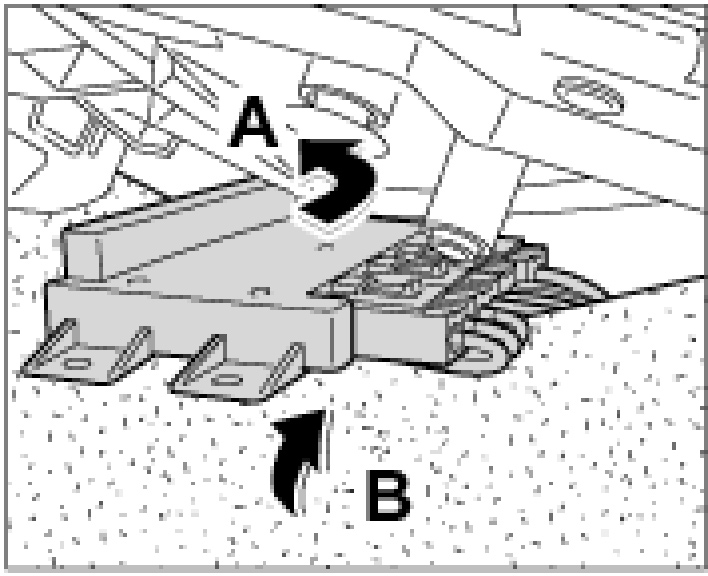 A
B