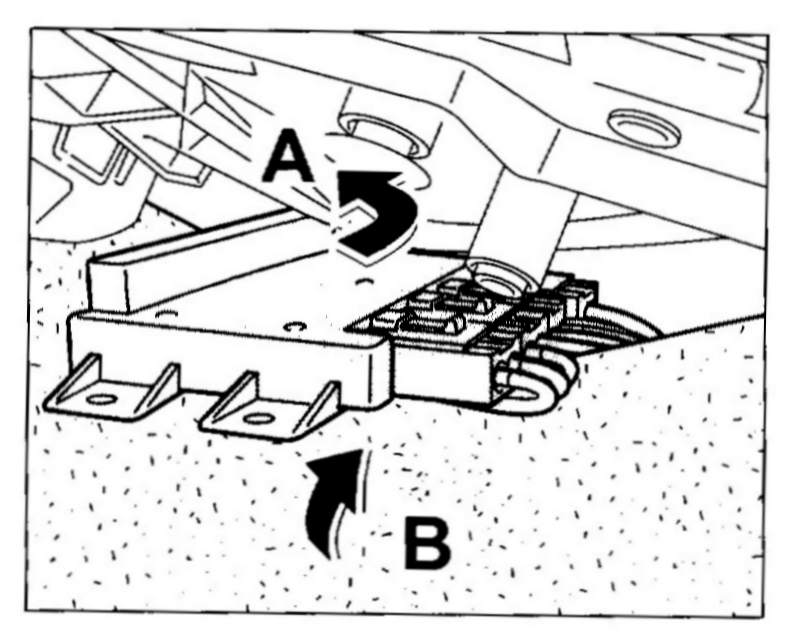 A

B