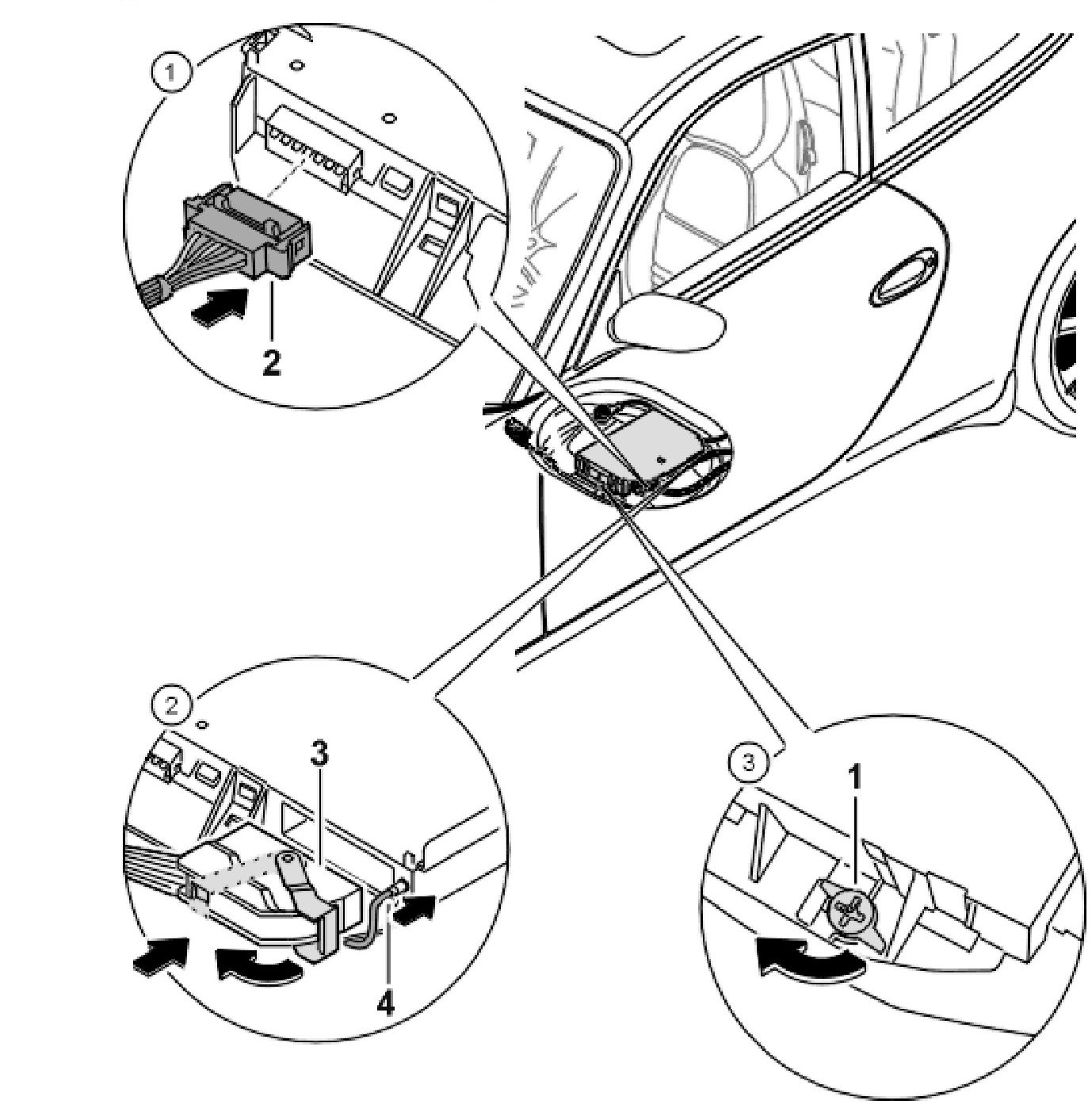 1
2
2
3
4
3
1