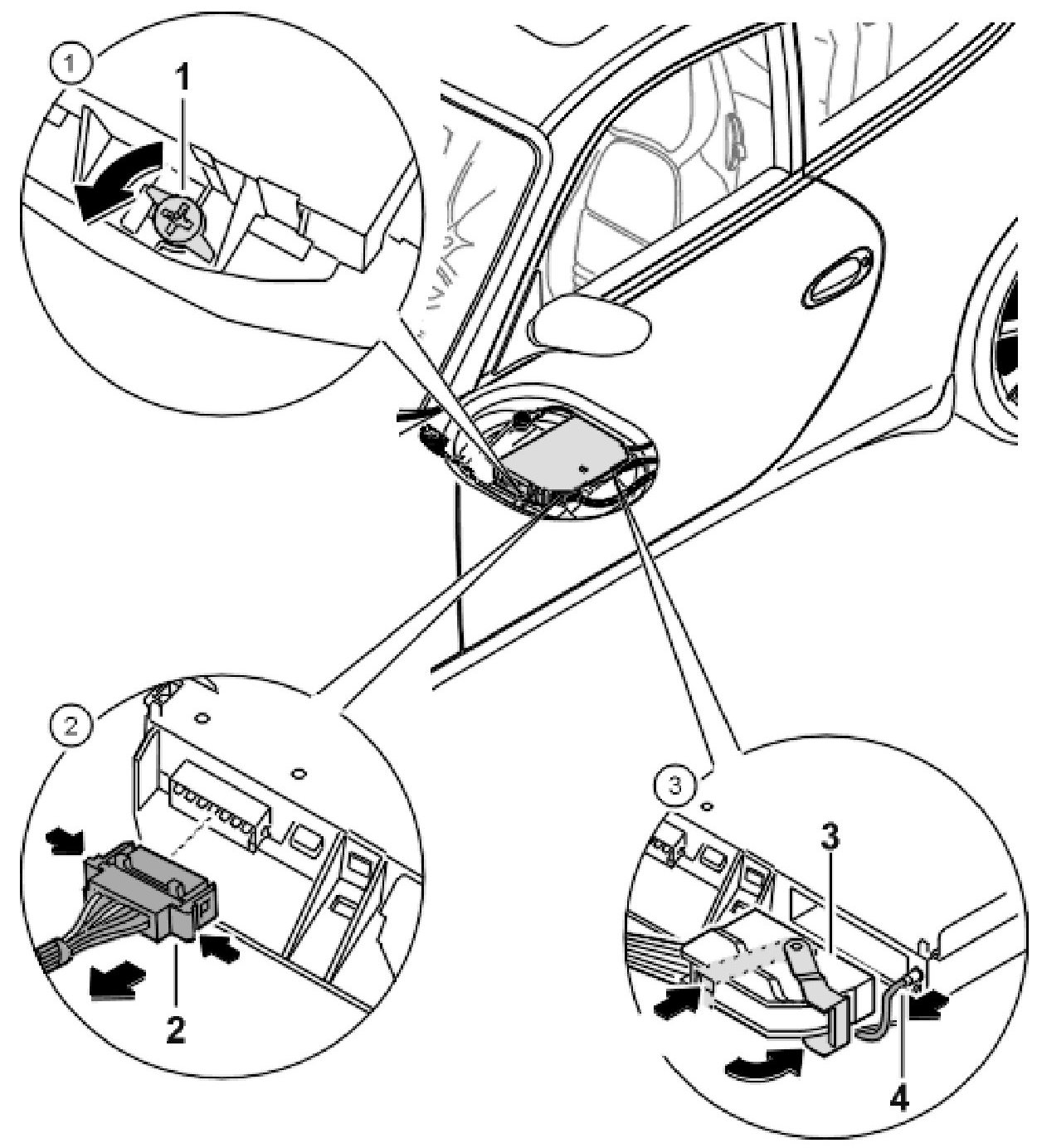 1
1
2
2
3
3
4