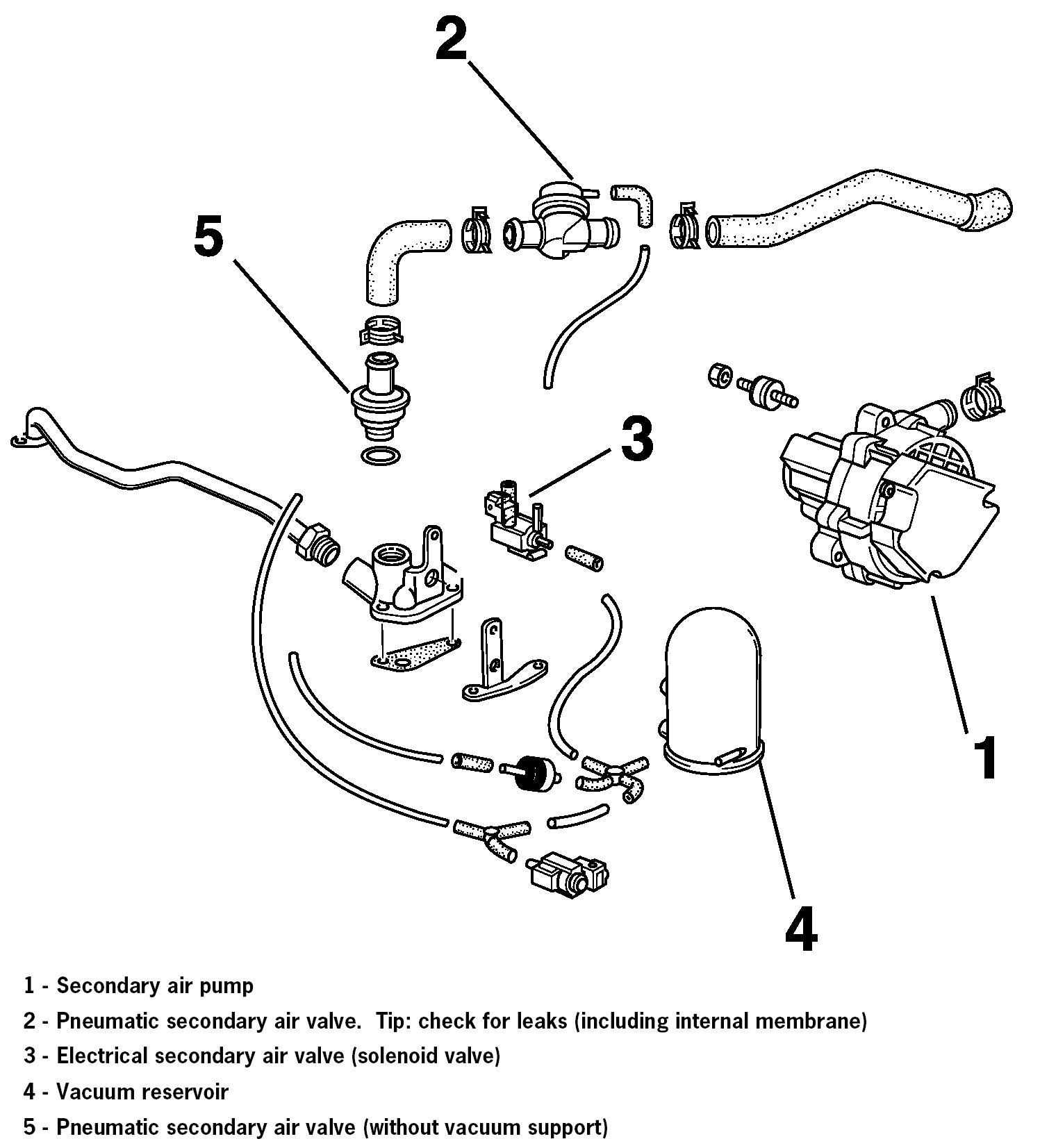 2

5

3

1

4

1 - Secondary air pump

2 - Pneumatic secondary air valve. Tip: check for leaks (including internal membrane)

3 - Electrical secondary air valve (solenoid valve)

4 - Vacuum reservoir

5 - Pneumatic secondary air valve (without vacuum support)