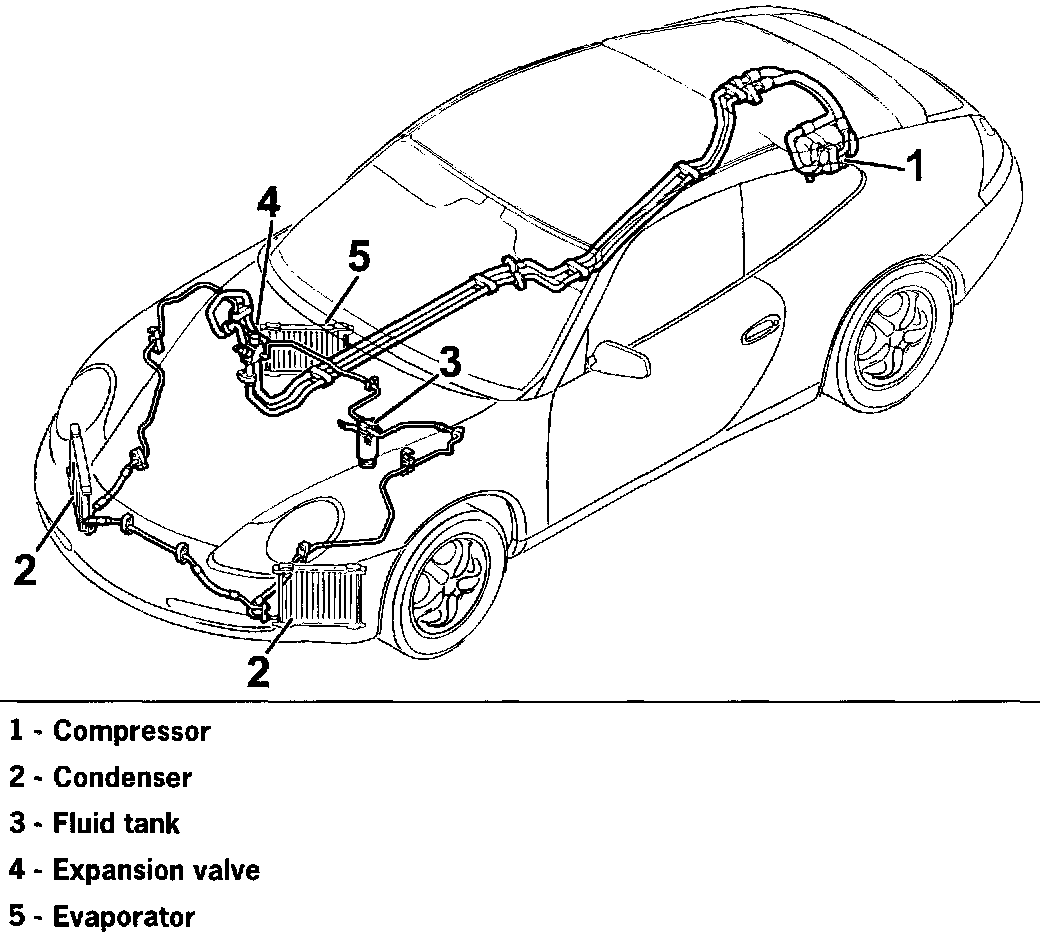 1

4

5

3

2

2

1 - Compressor

2 - Condenser

3 - Fluid tank

4 - Expansion valve

5 - Evaporator