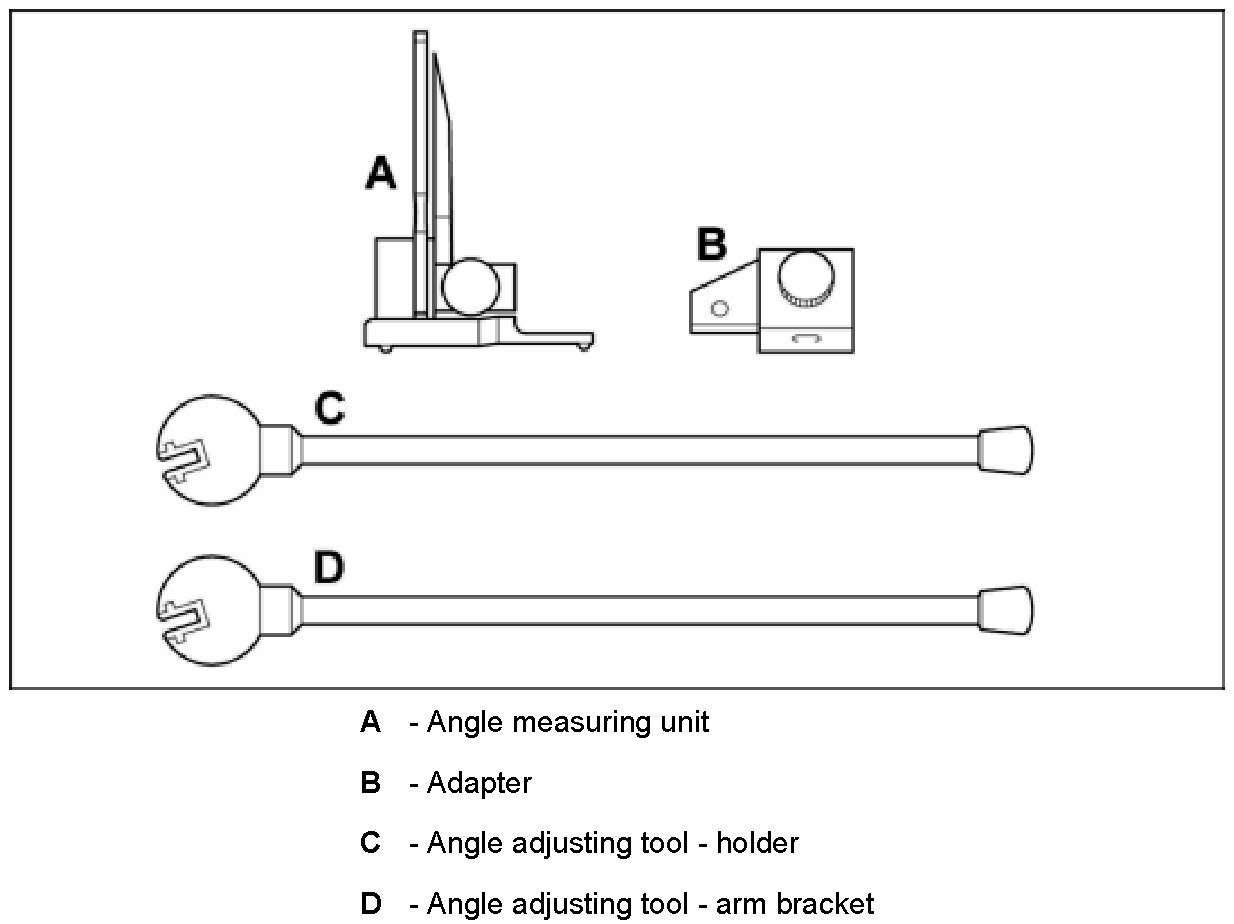 A

B

C

D

A - Angle measuring unit

B - Adapter

C - Angle adjusting tool - holder

D - Angle adjusting tool - arm bracket