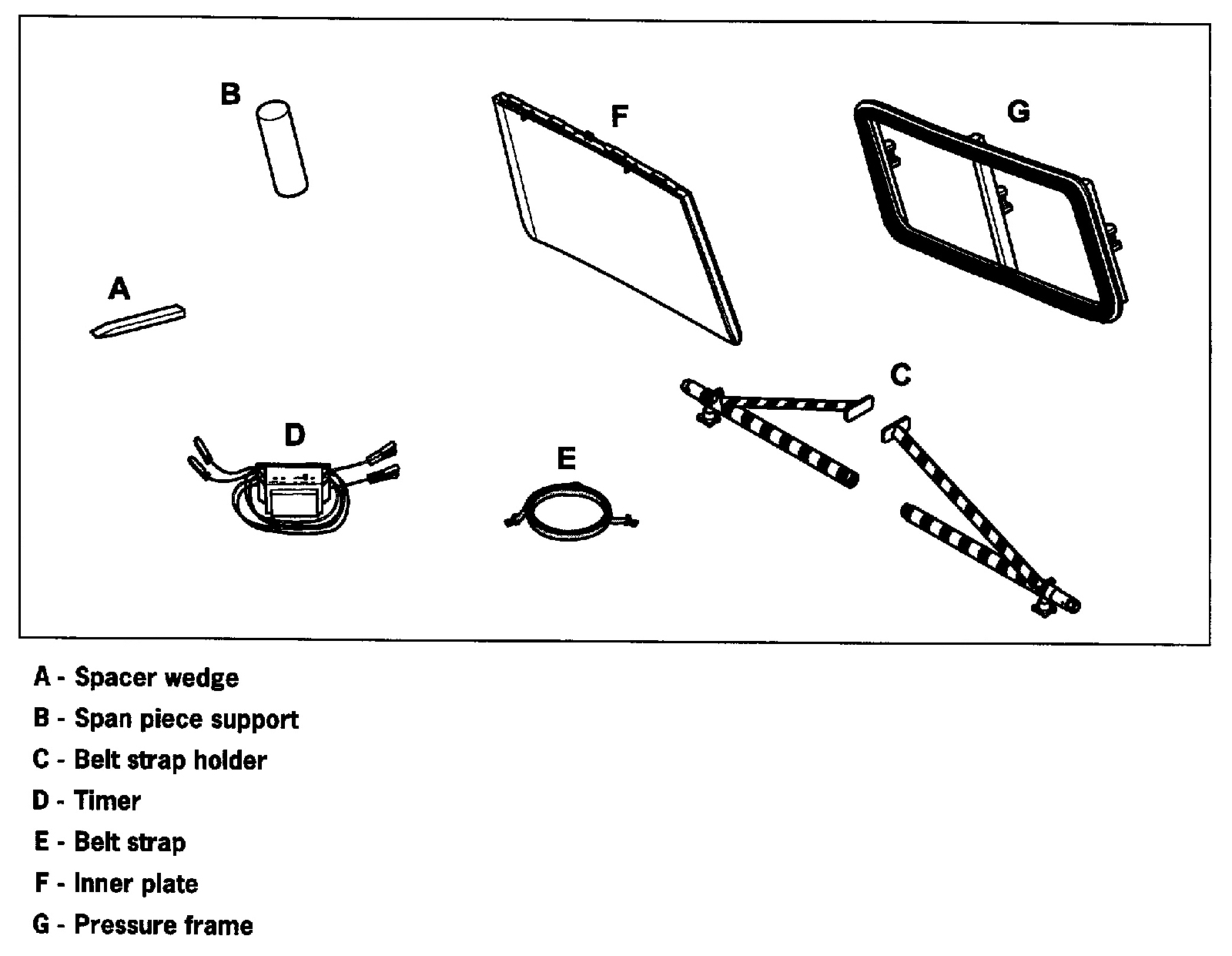 B

F

G

A

C

D

E

A - Spacer wedge

B - Span piece support

C - Belt strap holder

D - Timer

E - Belt strap

F - Inner plate

G - Pressure frame