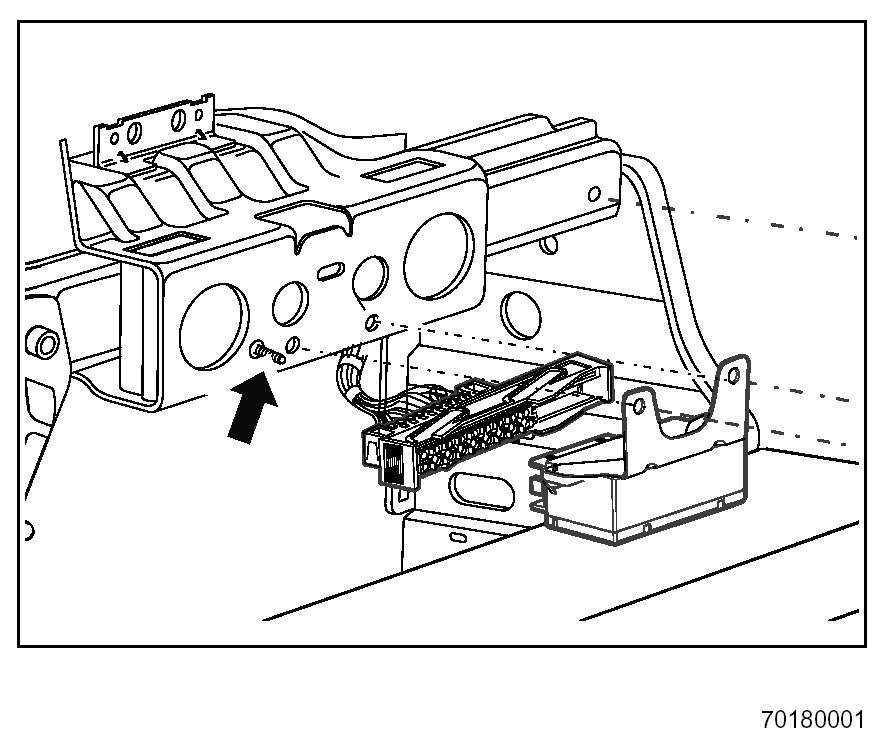 70180001