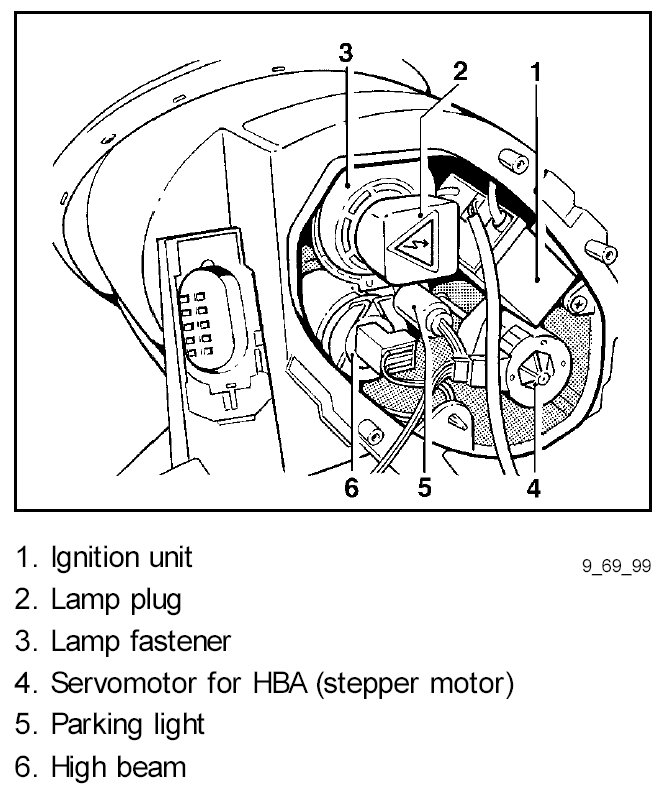 3
2
1
6
5
4

1. Ignition unit

9_69_99

2. Lamp plug
3. Lamp fastener
4. Servomotor for HBA (stepper motor)
5. Parking light
6. High beam