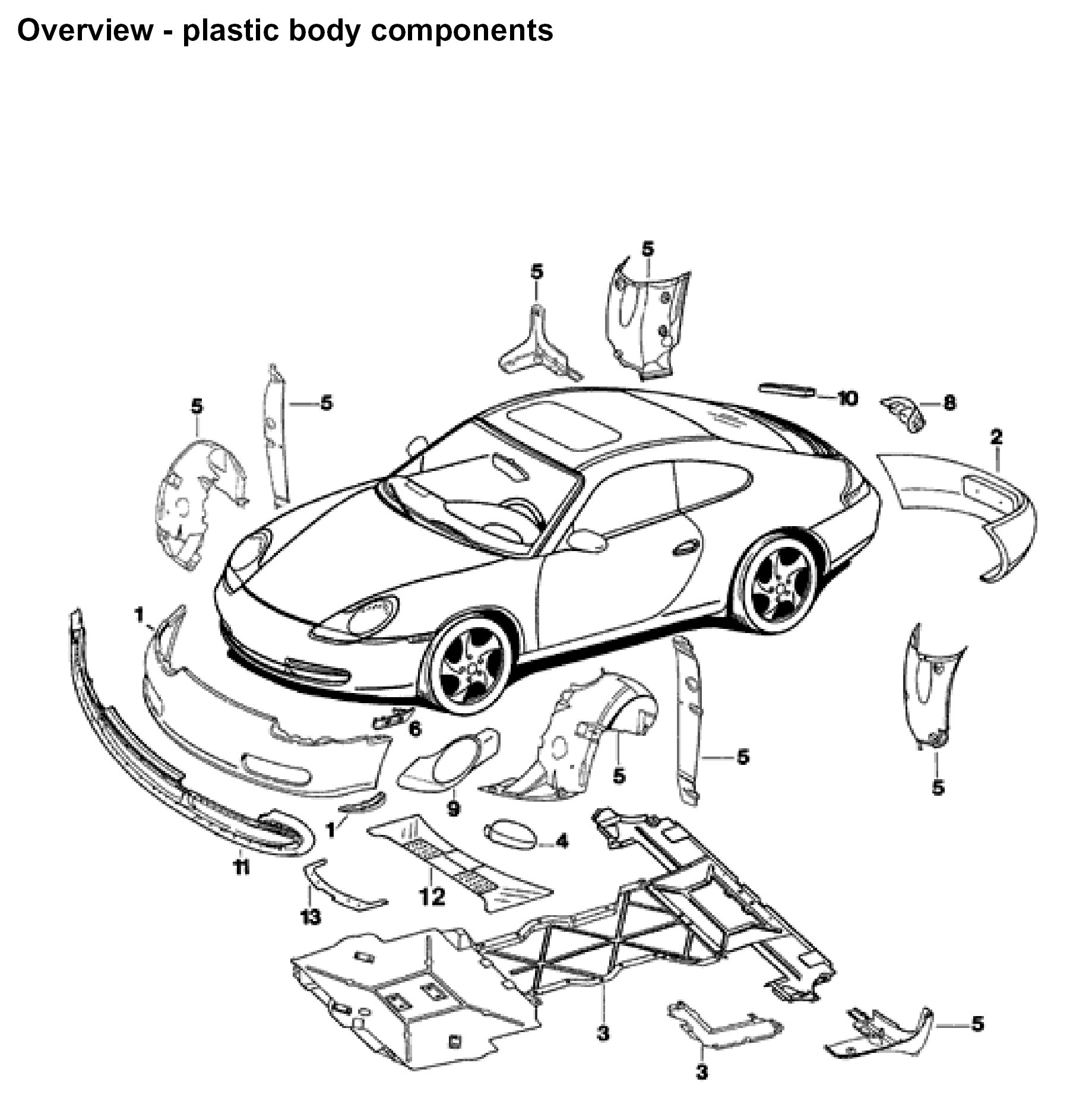 Overview - plastic body components

5
5
5
5
10
8
2
1
6
5
5
5
9
1
4
11
12
13
3
3
5