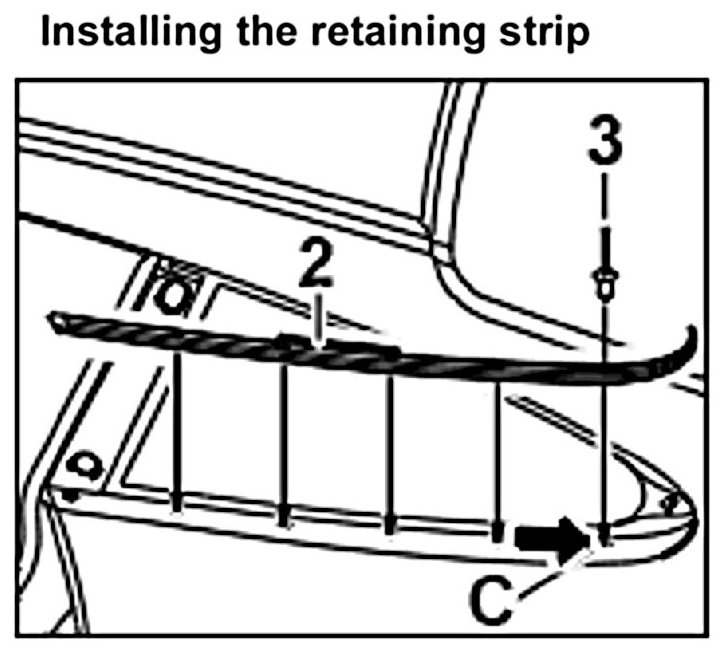 Installing the retaining strip

3

2

C