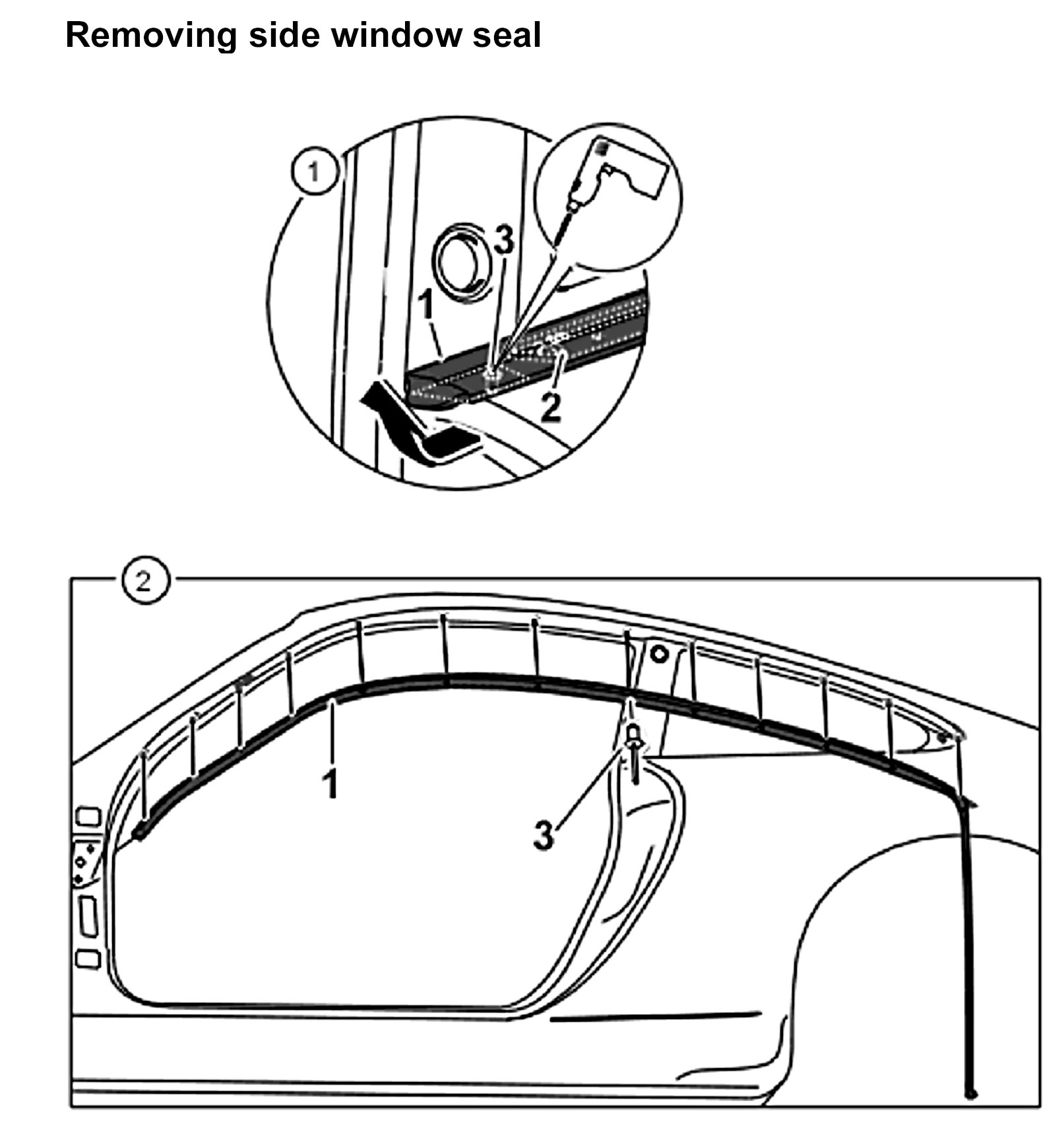 Removing side window seal

1
3
1
2

2
1
3