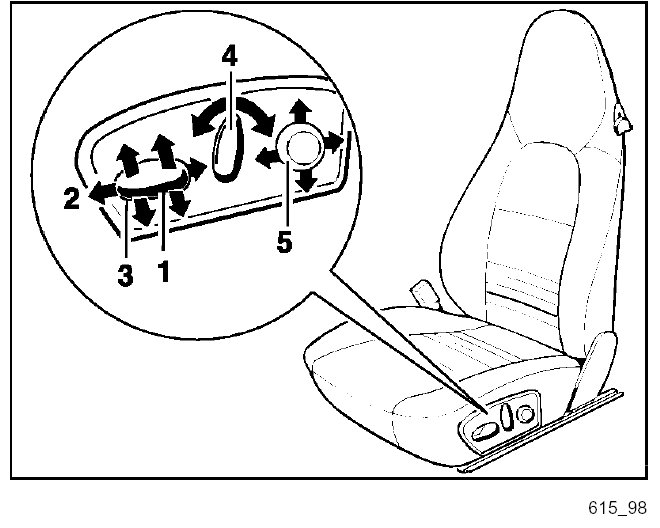 4
2
5
3
1
615_98