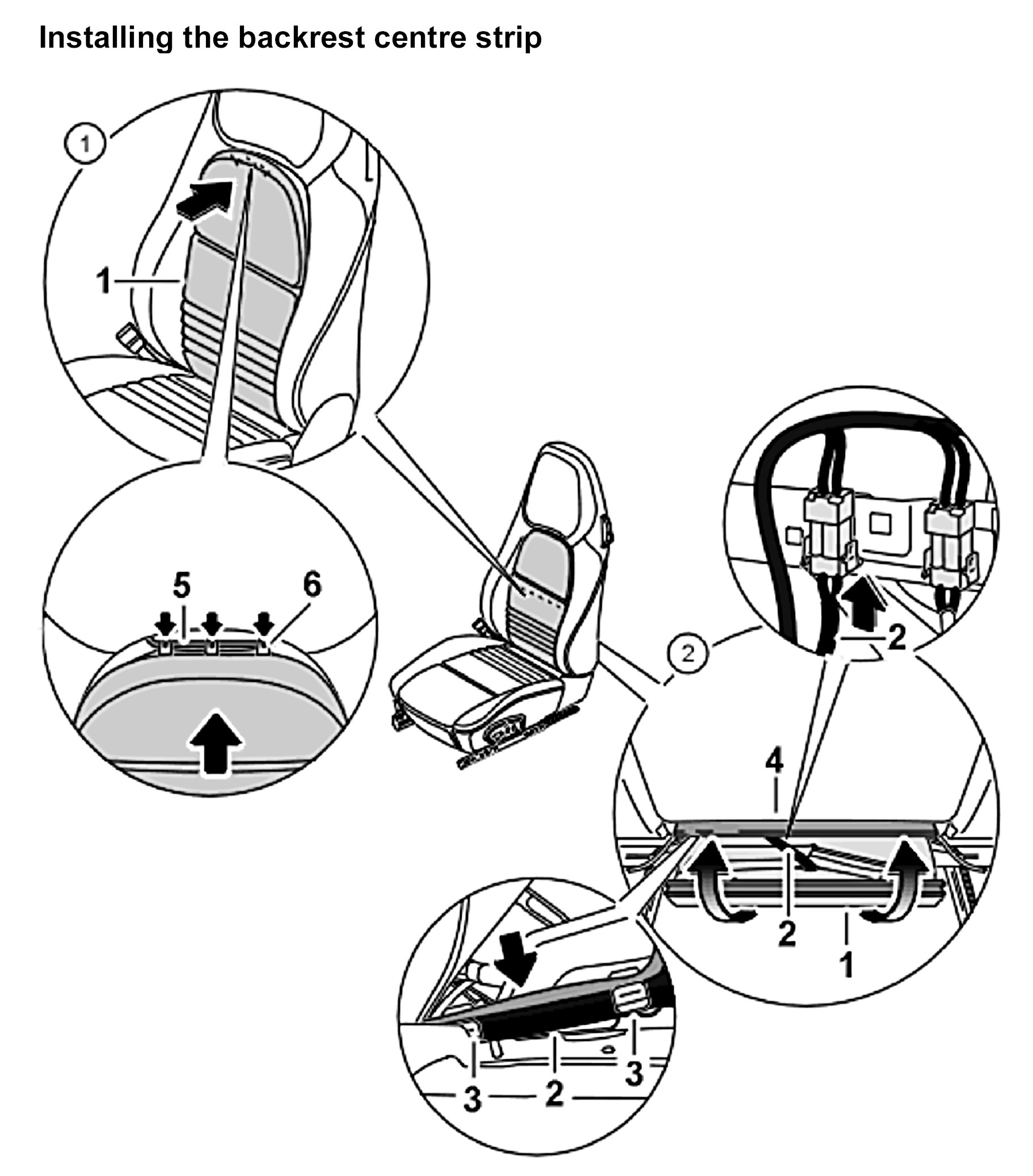 Installing the backrest centre strip

1

1

5

6

2

2

4

2

1

3

2

3