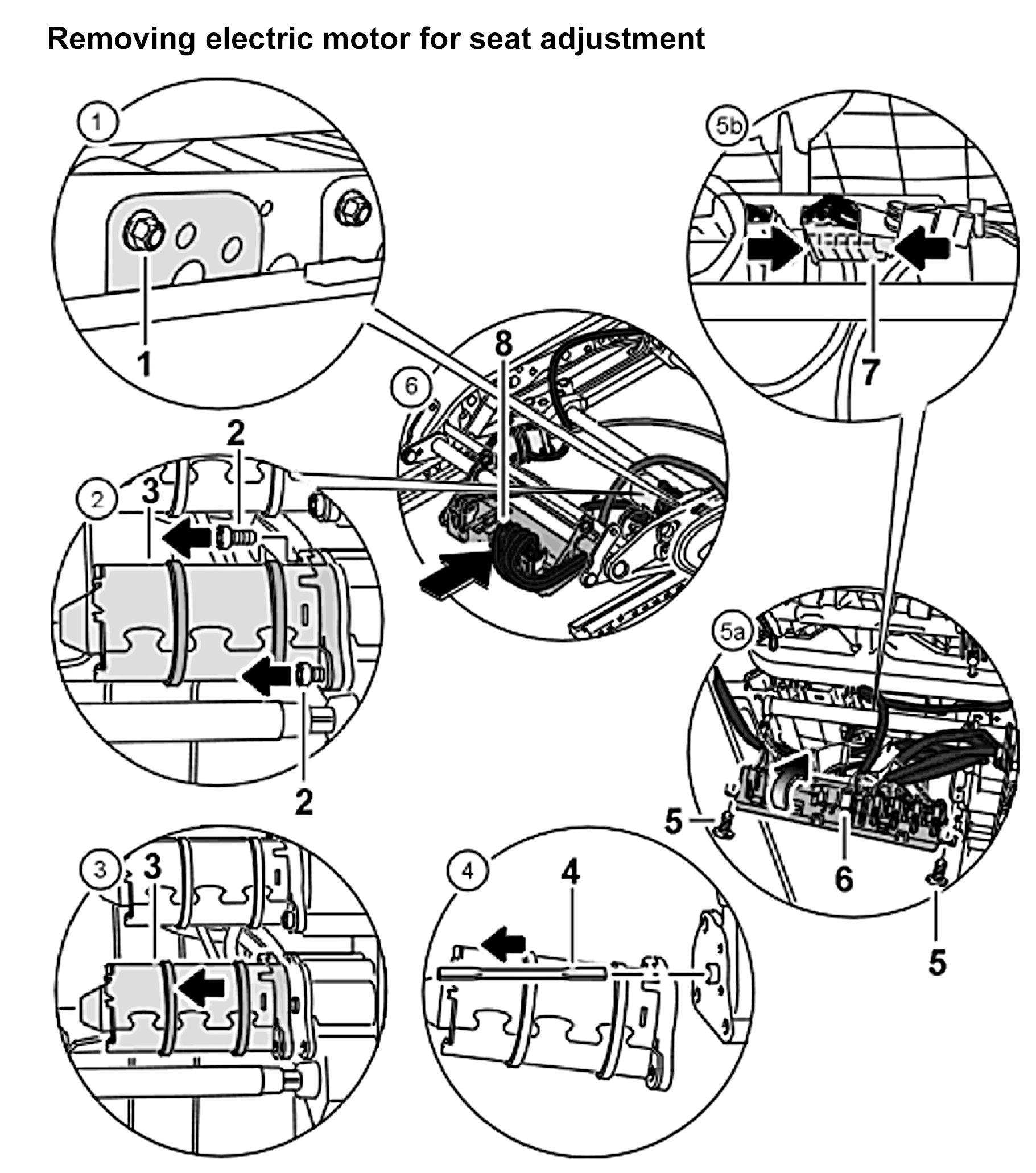 Removing electric motor for seat adjustment

1
1
5b
7
6
8
2
2
3
2
5a
5
6
5
3
3
4
4