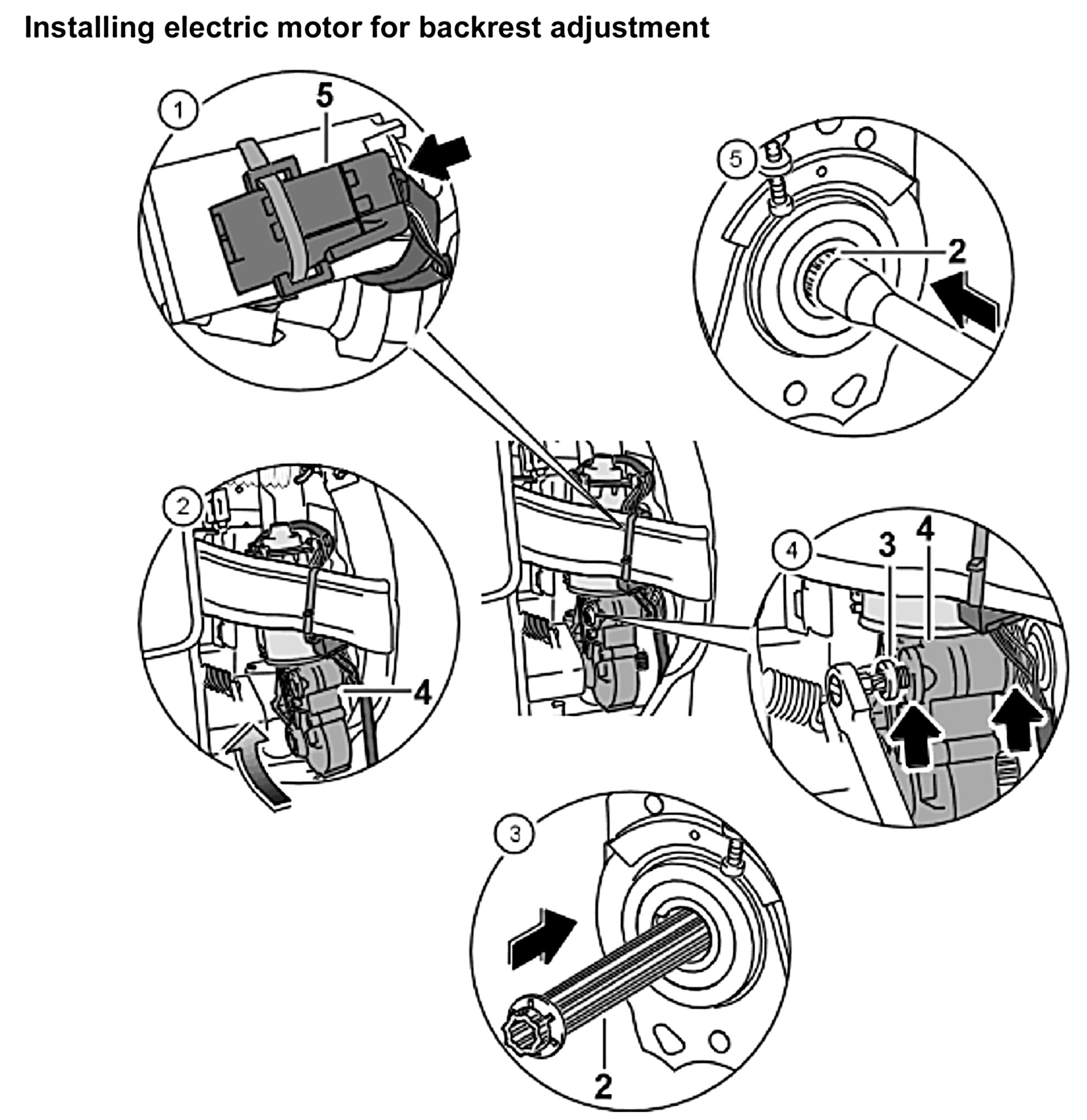 Installing electric motor for backrest adjustment

1
5

5
2

2
4

4
3
4

3
2