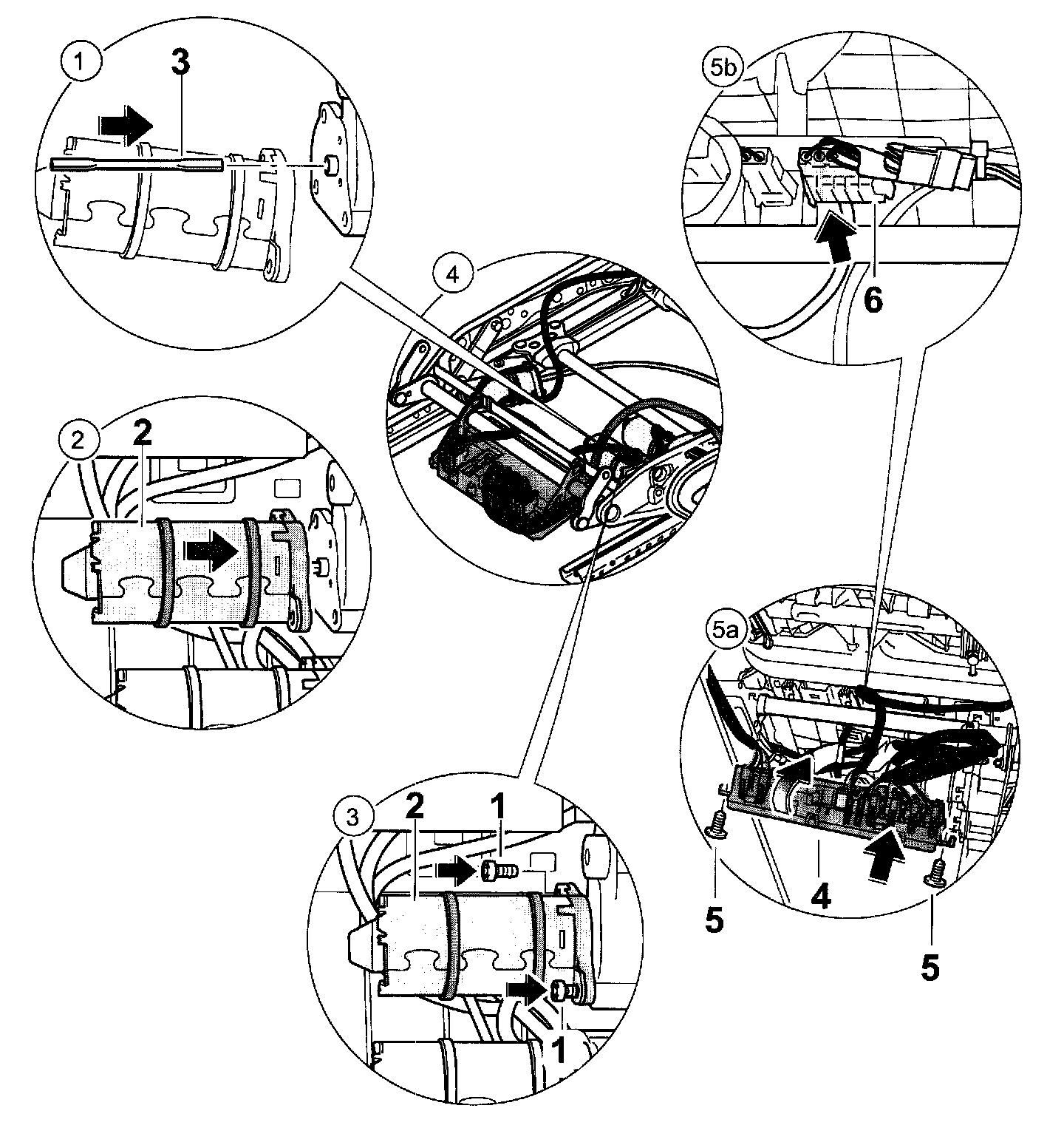 1
3
5b
6
4
2
2
5a
4
5
5
3
2
1
1