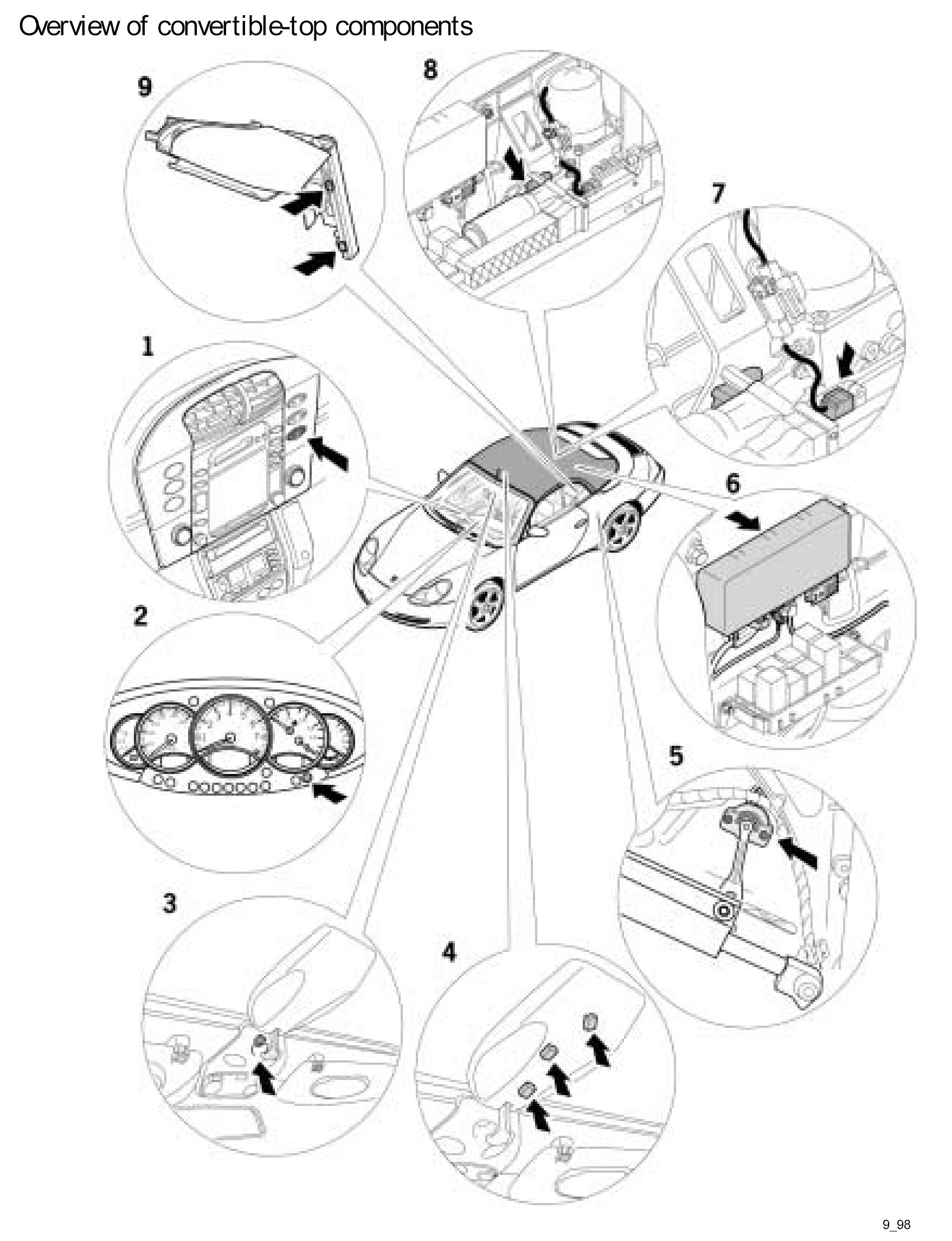 Overview of convertible-top components

9

8

7

1

6

2

5

3

4

9_98