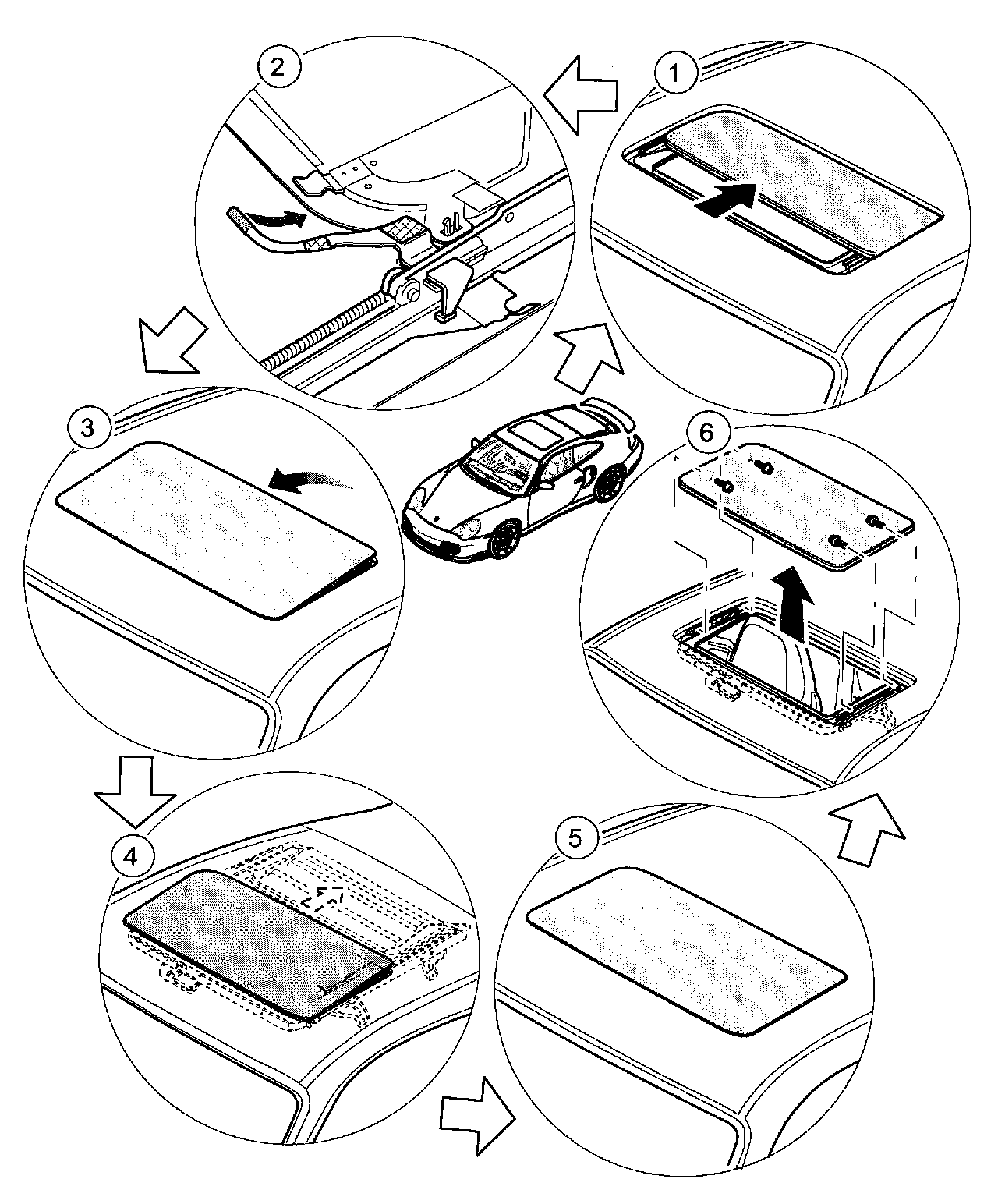 2

1

3

6

4

5