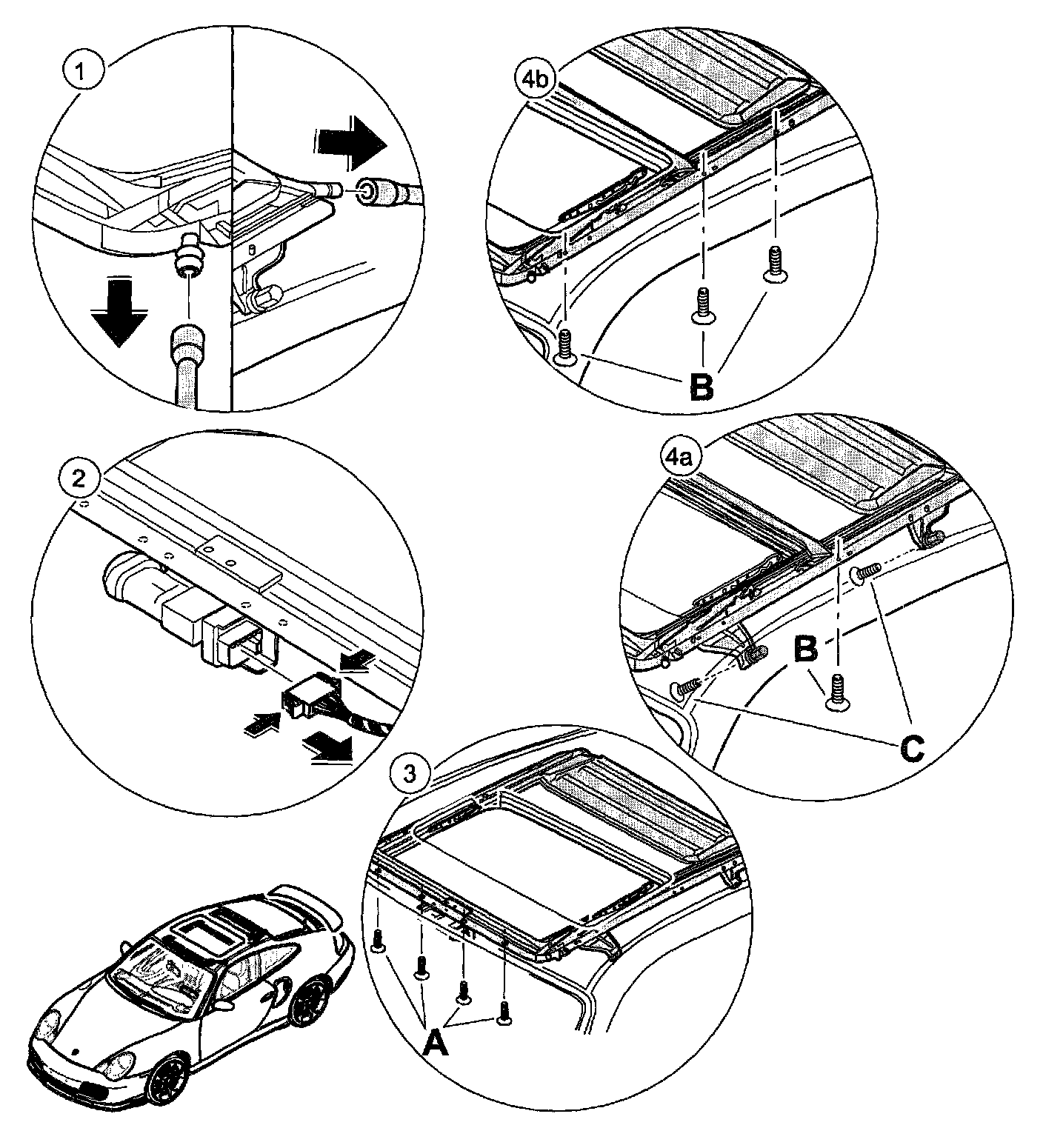 1

4b

B

2

4a

B

C

3

A