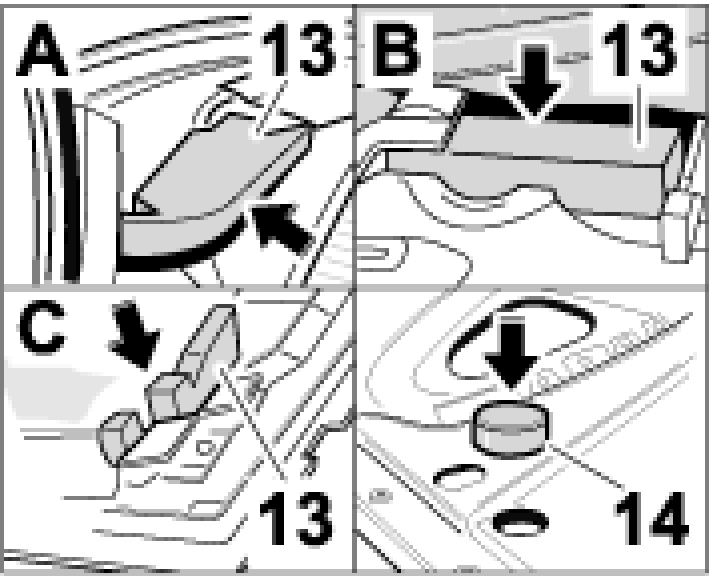 A
13
B
13
C
13
14