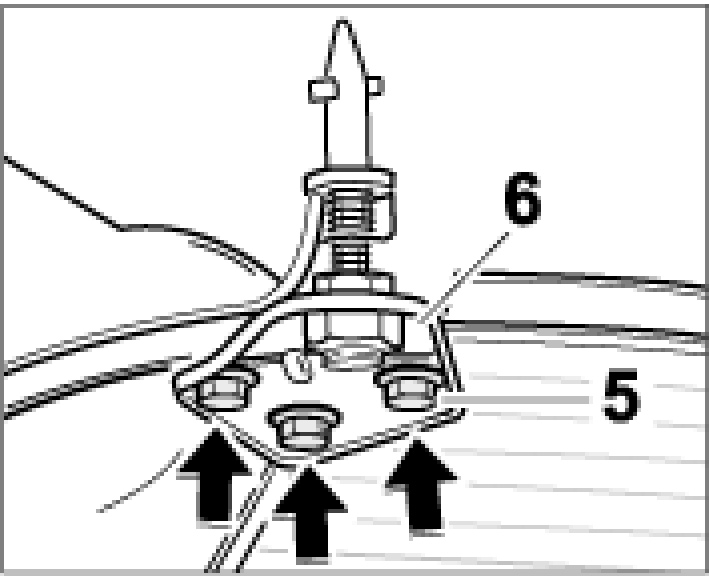 6
5