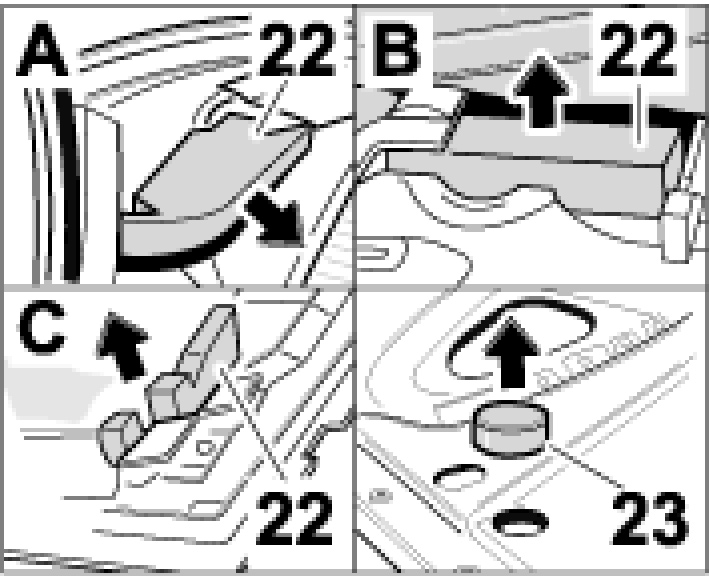 A
22
B
22
C
22
23