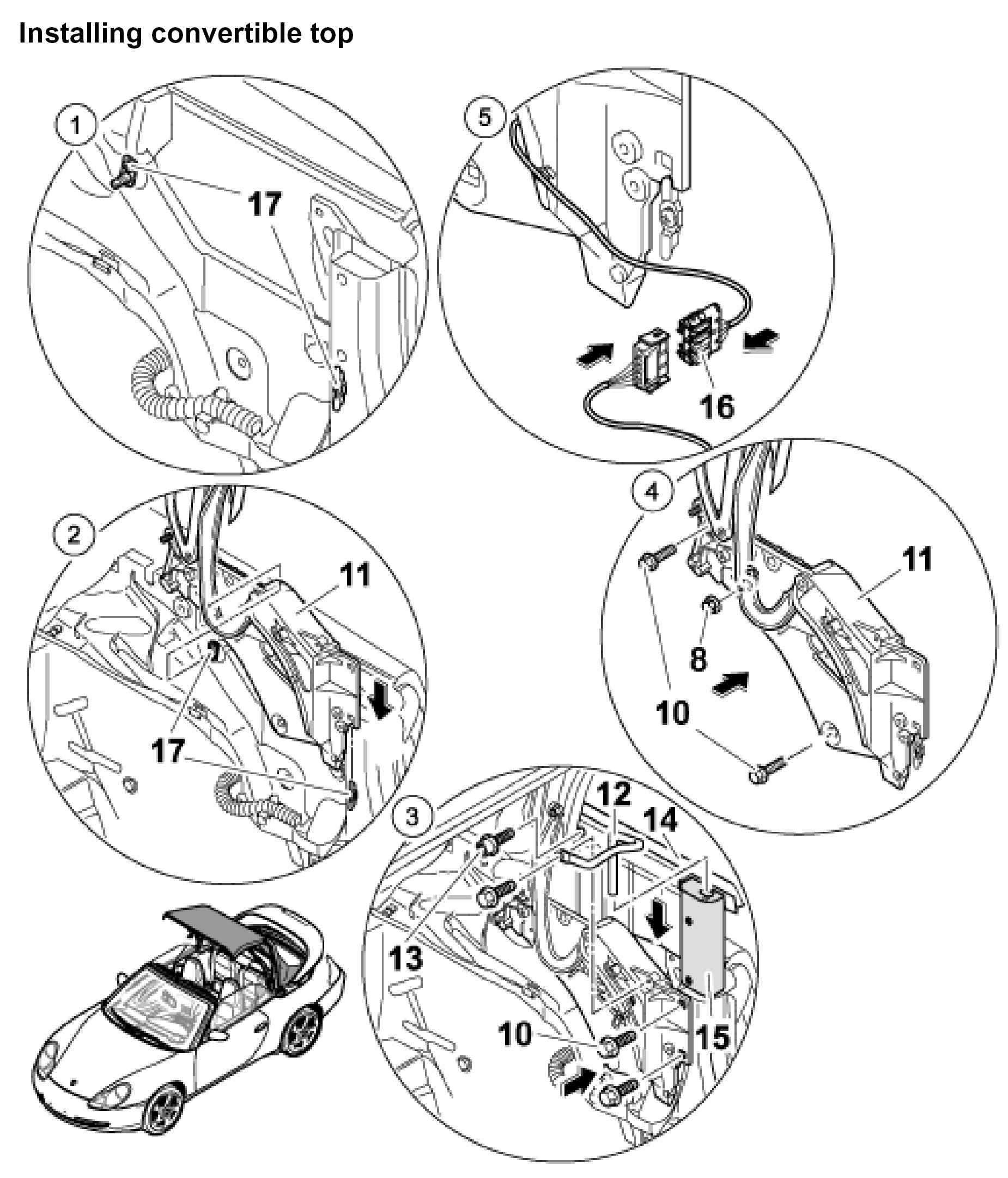 Installing convertible top

1
17

5
16

2
11
17

4
11
8
10

3
12
14
13
10
15