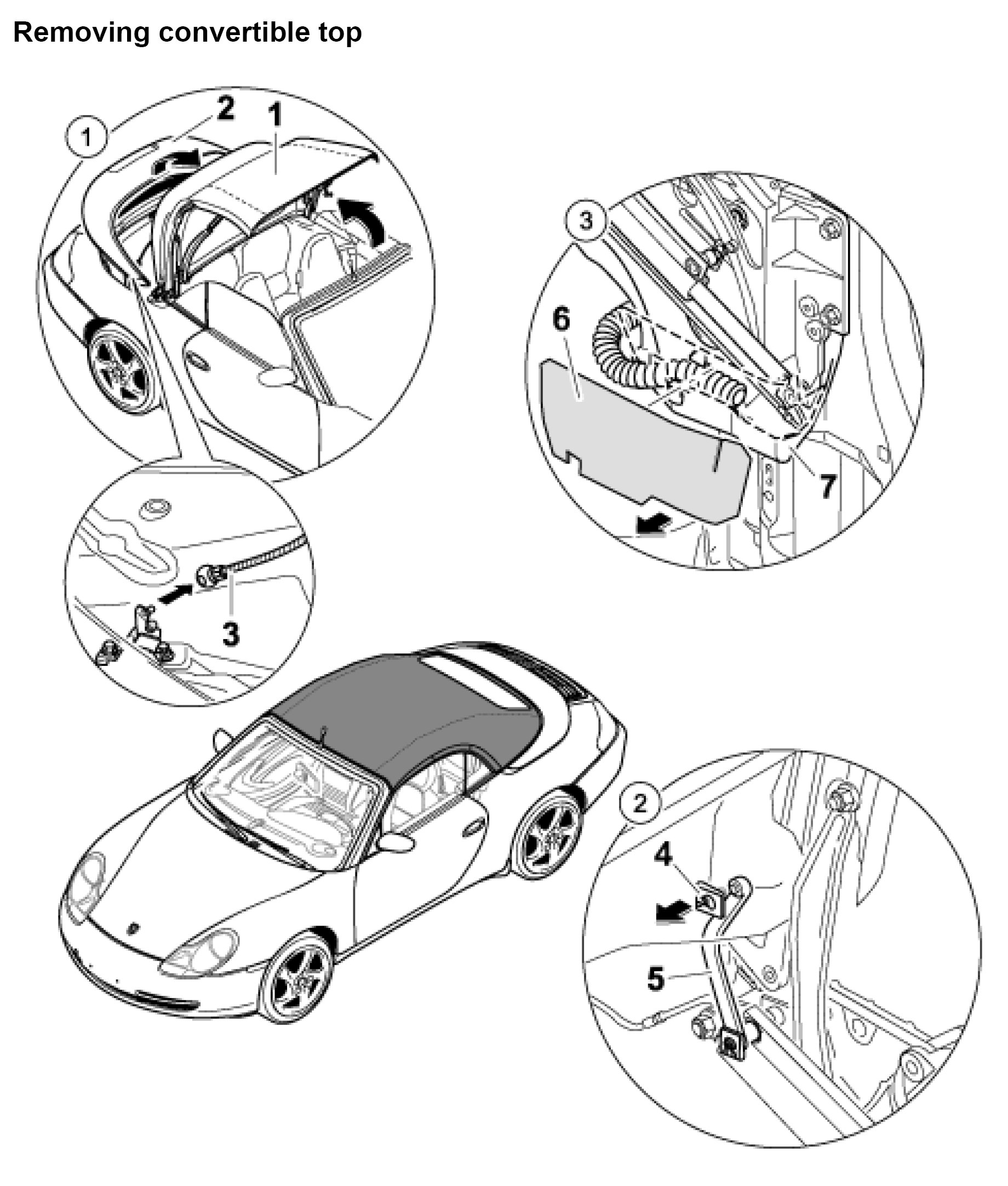 Removing convertible top

1
2
1
3
3
6
7
2
4
5