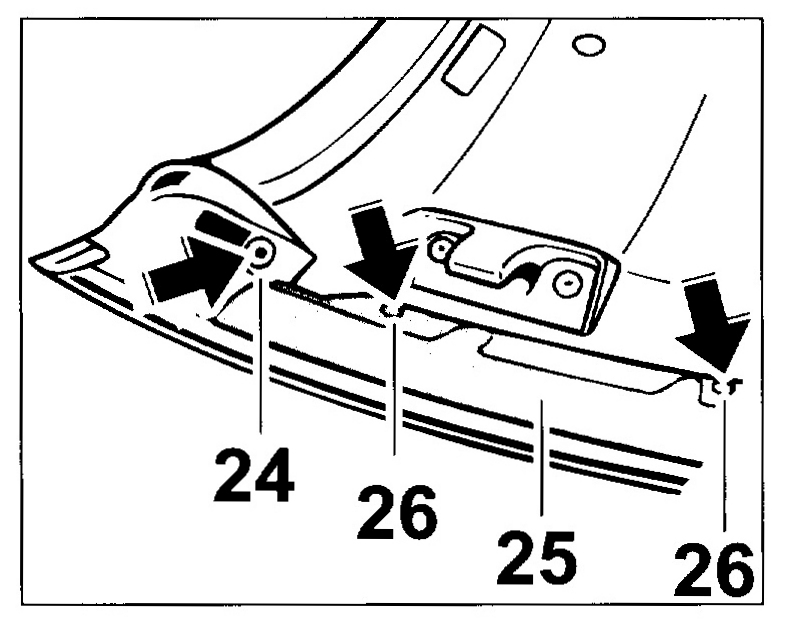 24
26
25
26