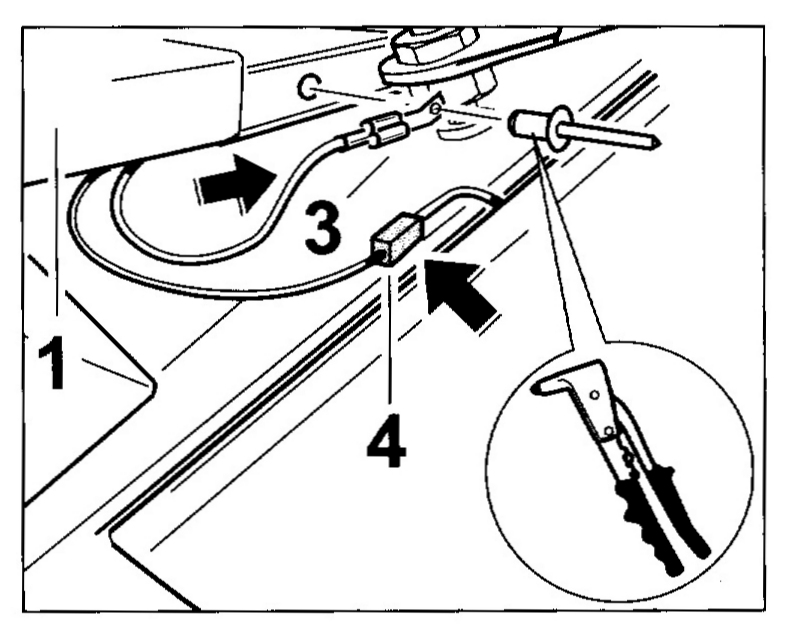 3
1
4