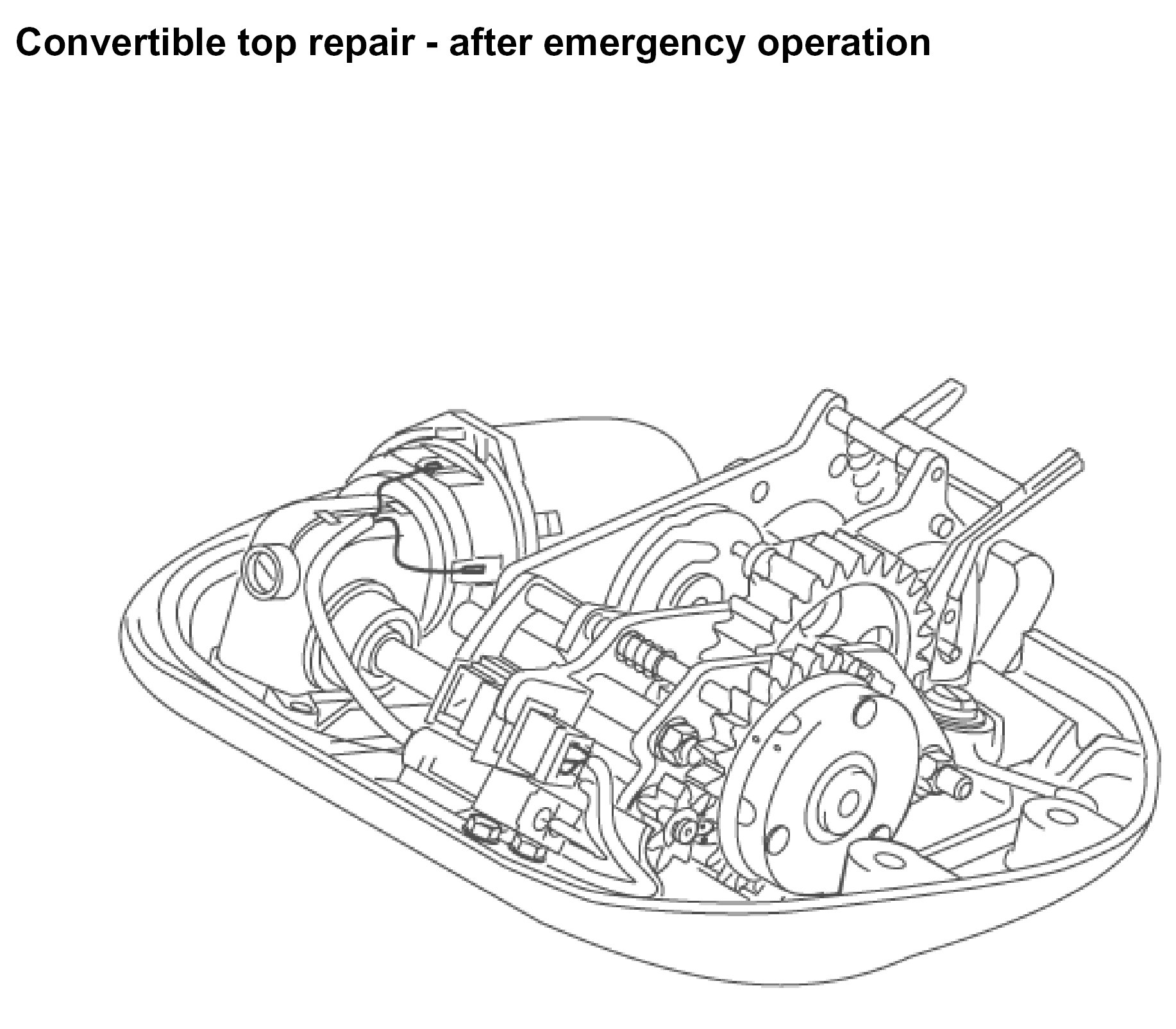 Convertible top repair - after emergency operation