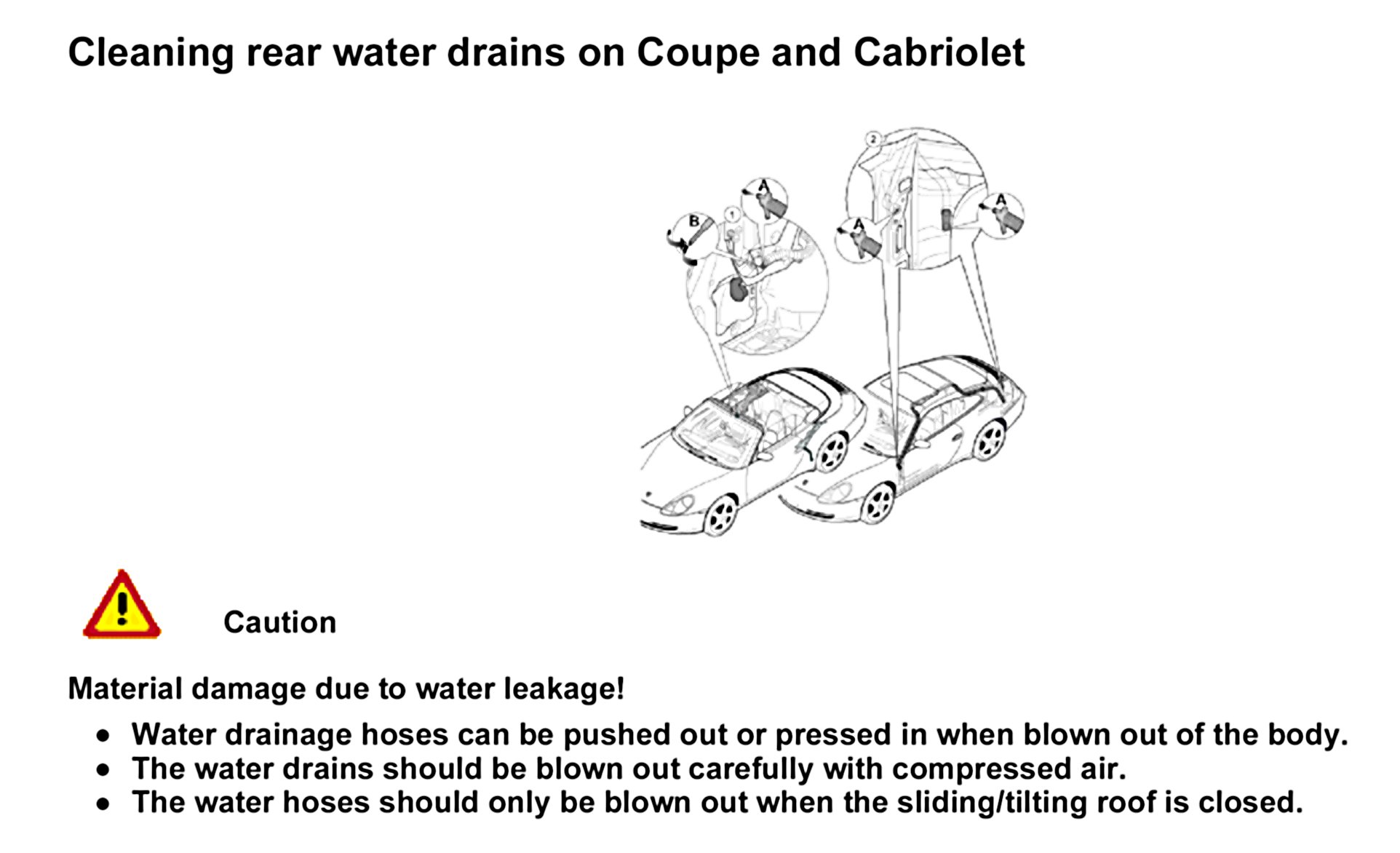 Cleaning rear water drains on Coupe and Cabriolet

B

1

A

2

A

A

Caution

Material damage due to water leakage!

- Water drainage hoses can be pushed out or pressed in when blown out of the body.
- The water drains should be blown out carefully with compressed air.
- The water hoses should only be blown out when the sliding/tilting roof is closed.