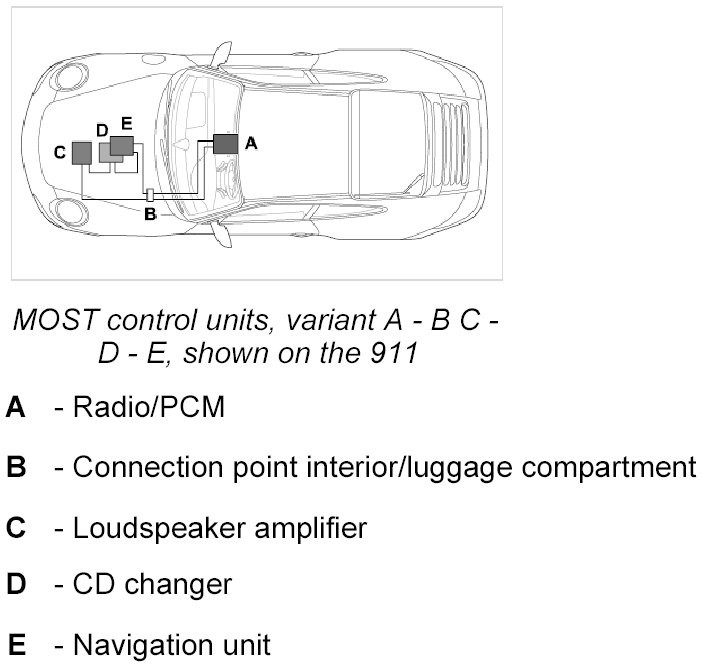 D E
C
A
B

MOST control units, variant A - B C - D - E, shown on the 911

A - Radio/PCM

B - Connection point interior/luggage compartment

C - Loudspeaker amplifier

D - CD changer

E - Navigation unit