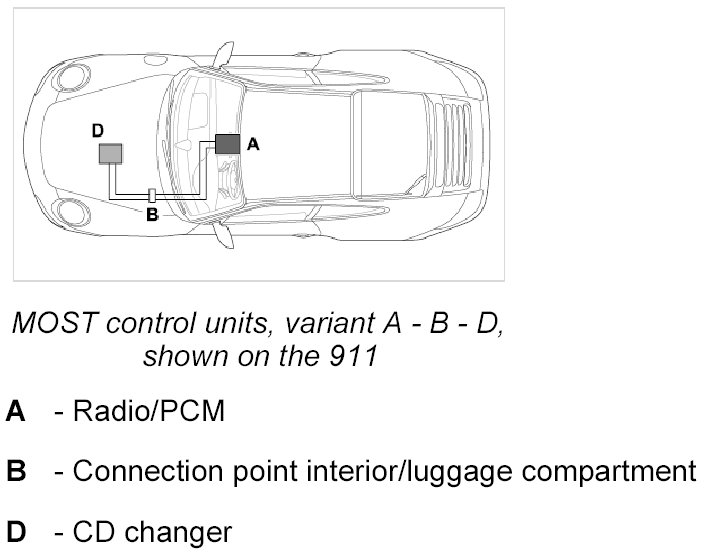 D

A

B

MOST control units, variant A - B - D, shown on the 911

A - Radio/PCM

B - Connection point interior/luggage compartment

D - CD changer