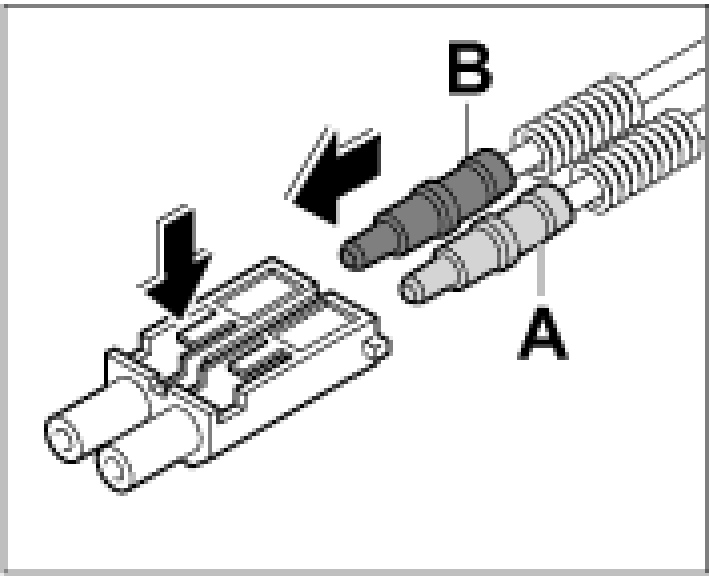 B
A