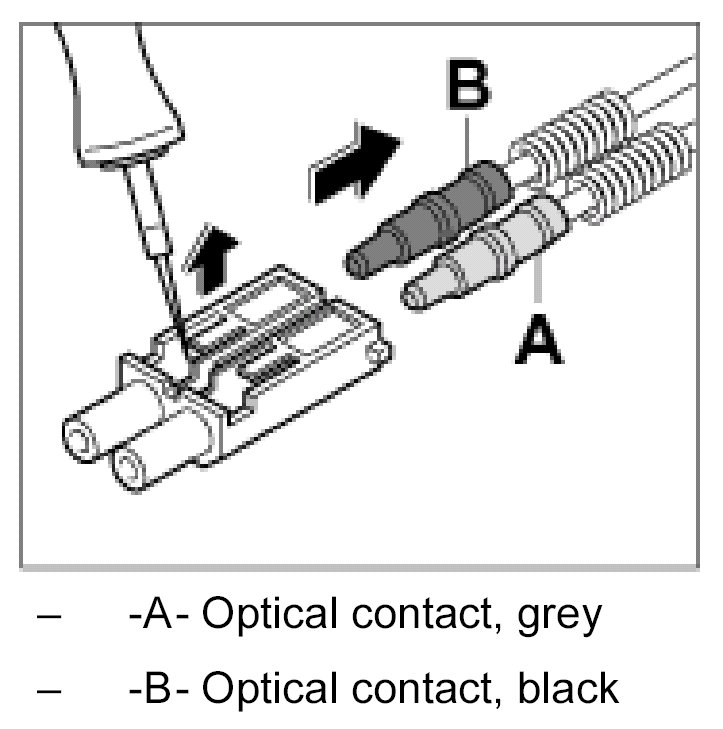 B

A

– -A- Optical contact, grey

– -B- Optical contact, black