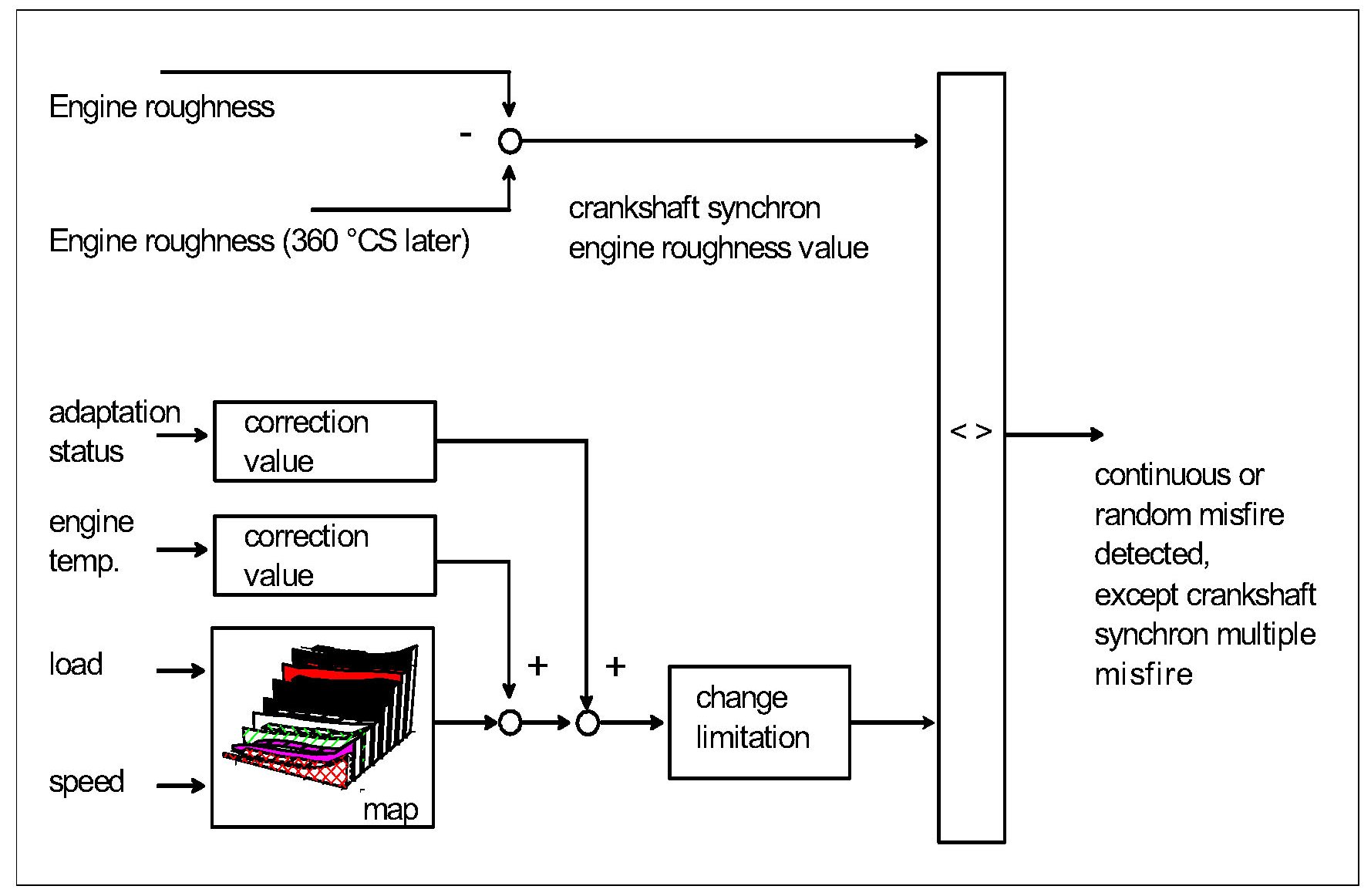 Engine roughness

-

Engine roughness (360 °CS later)

crankshaft synchron engine roughness value

adaptation status

correction value

engine temp.

correction value

load

speed

map

+

+

change limitation

< >

continuous or random misfire detected, except crankshaft synchron multiple misfire