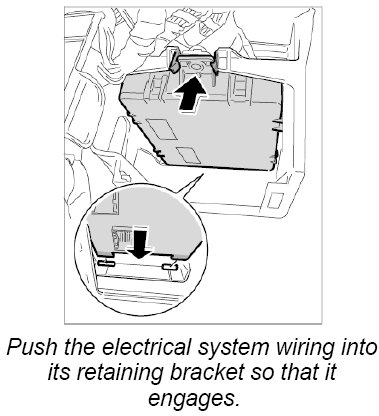 Push the electrical system wiring into its retaining bracket so that it engages.