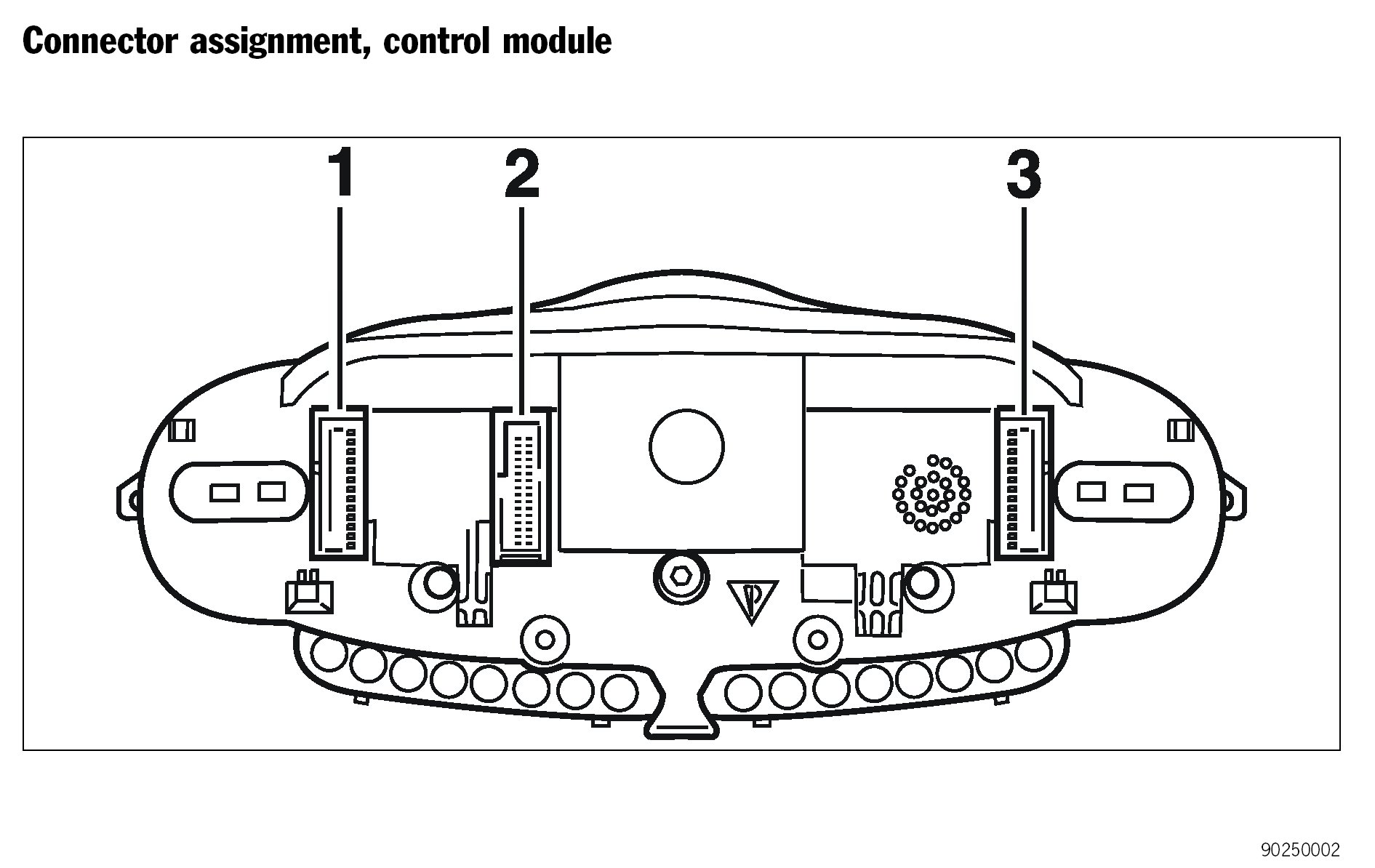 Connector assignment, control module

1
2
3

90250002