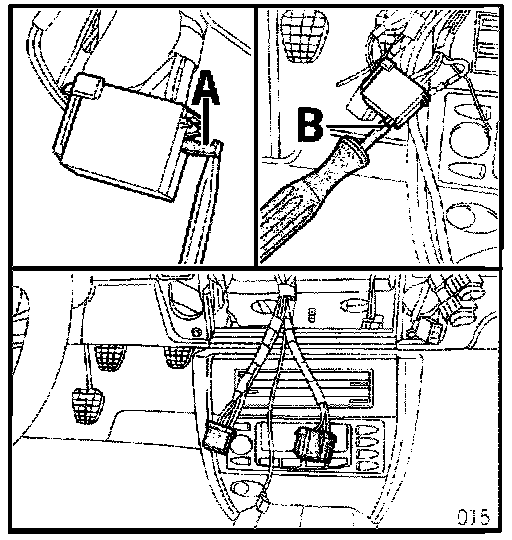 A

B

015