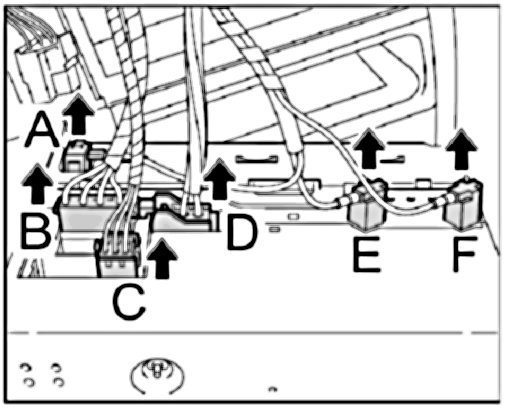 A
B
C
D
E
F