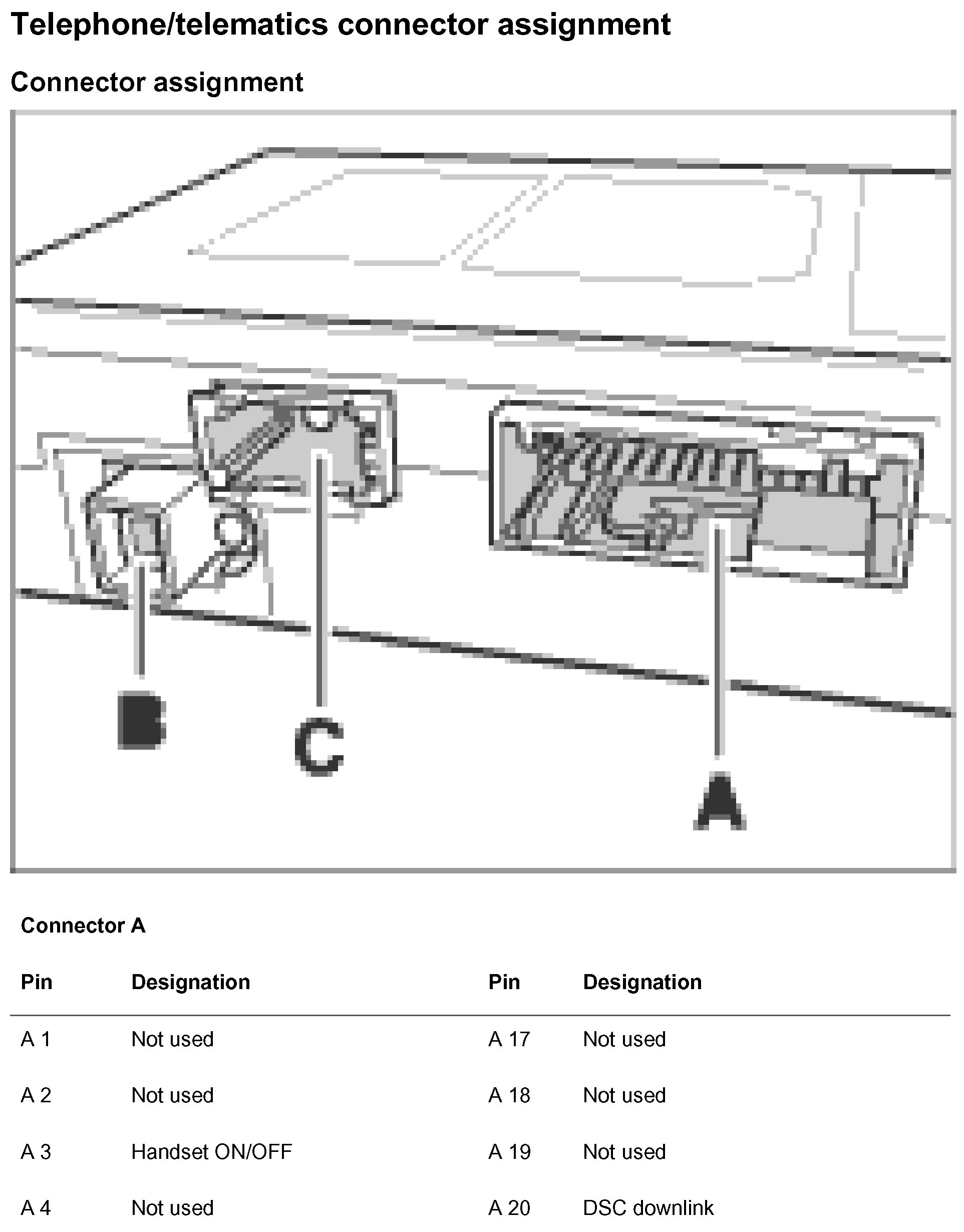 Telephone/telematics connector assignment

Connector assignment

B

C

A

Connector A

| Pin | Designation | Pin | Designation |
|---|---|---|---|
| A 1 | Not used | A 17 | Not used |
| A 2 | Not used | A 18 | Not used |
| A 3 | Handset ON/OFF | A 19 | Not used |
| A 4 | Not used | A 20 | DSC downlink |