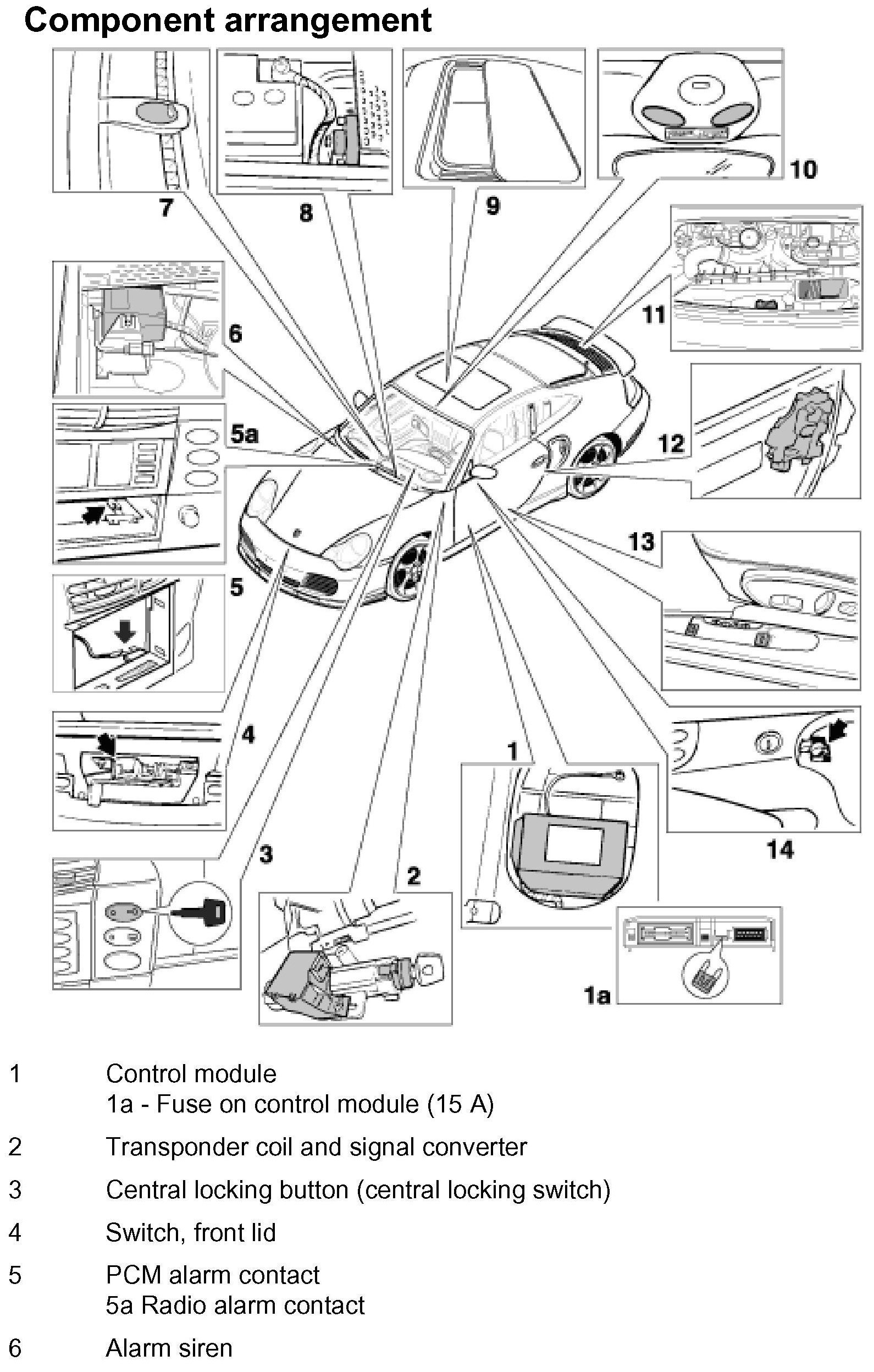 Component arrangement

7
8
9
10
11
6
5a
12
13
5
4
1
14
3
2
1a

1 Control module
1a - Fuse on control module (15 A)

2 Transponder coil and signal converter

3 Central locking button (central locking switch)

4 Switch, front lid

5 PCM alarm contact
5a Radio alarm contact

6 Alarm siren