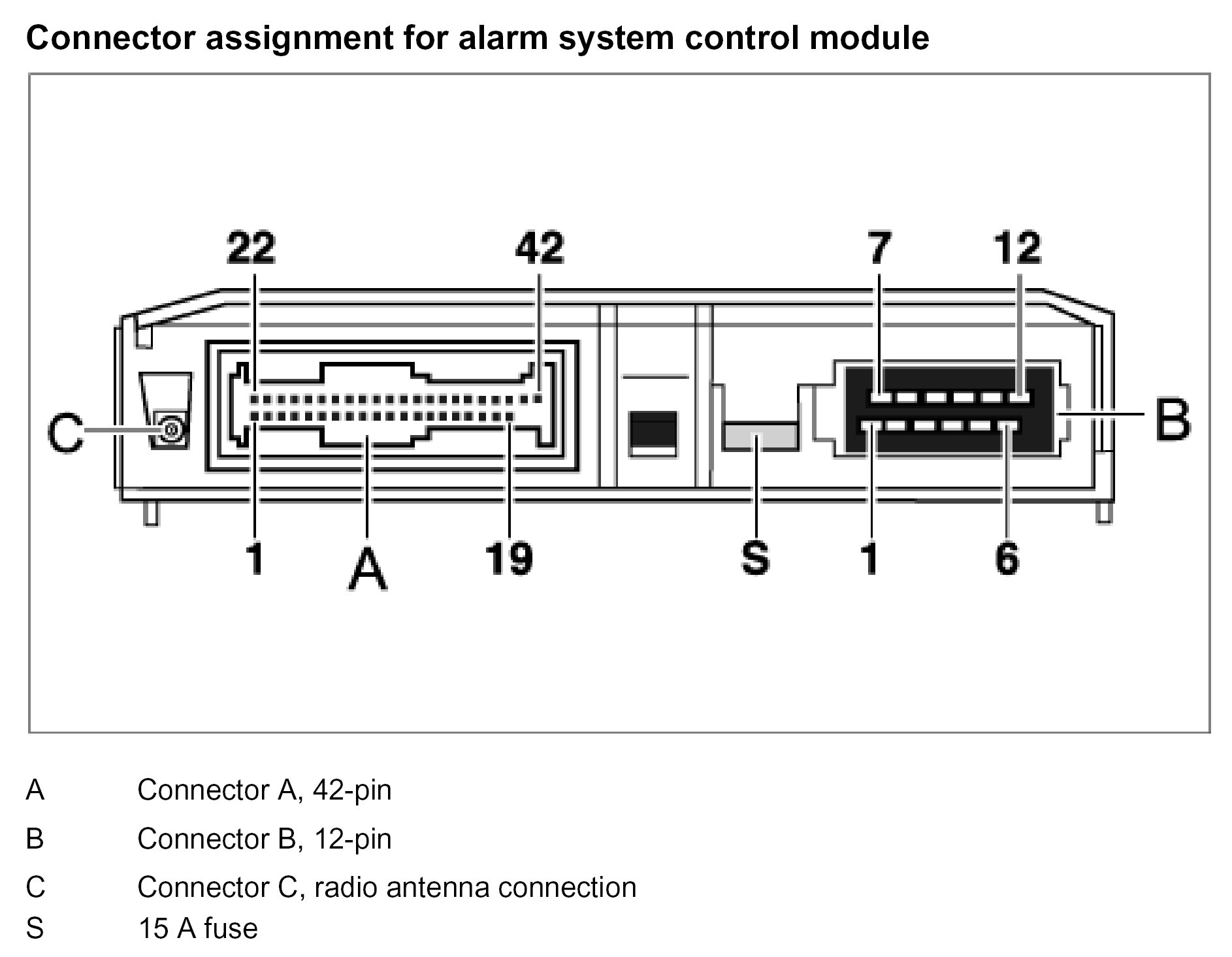 Connector assignment for alarm system control module

22 42 7 12

C B

1 A 19 S 1 6

A Connector A, 42-pin

B Connector B, 12-pin

C Connector C, radio antenna connection

S 15 A fuse