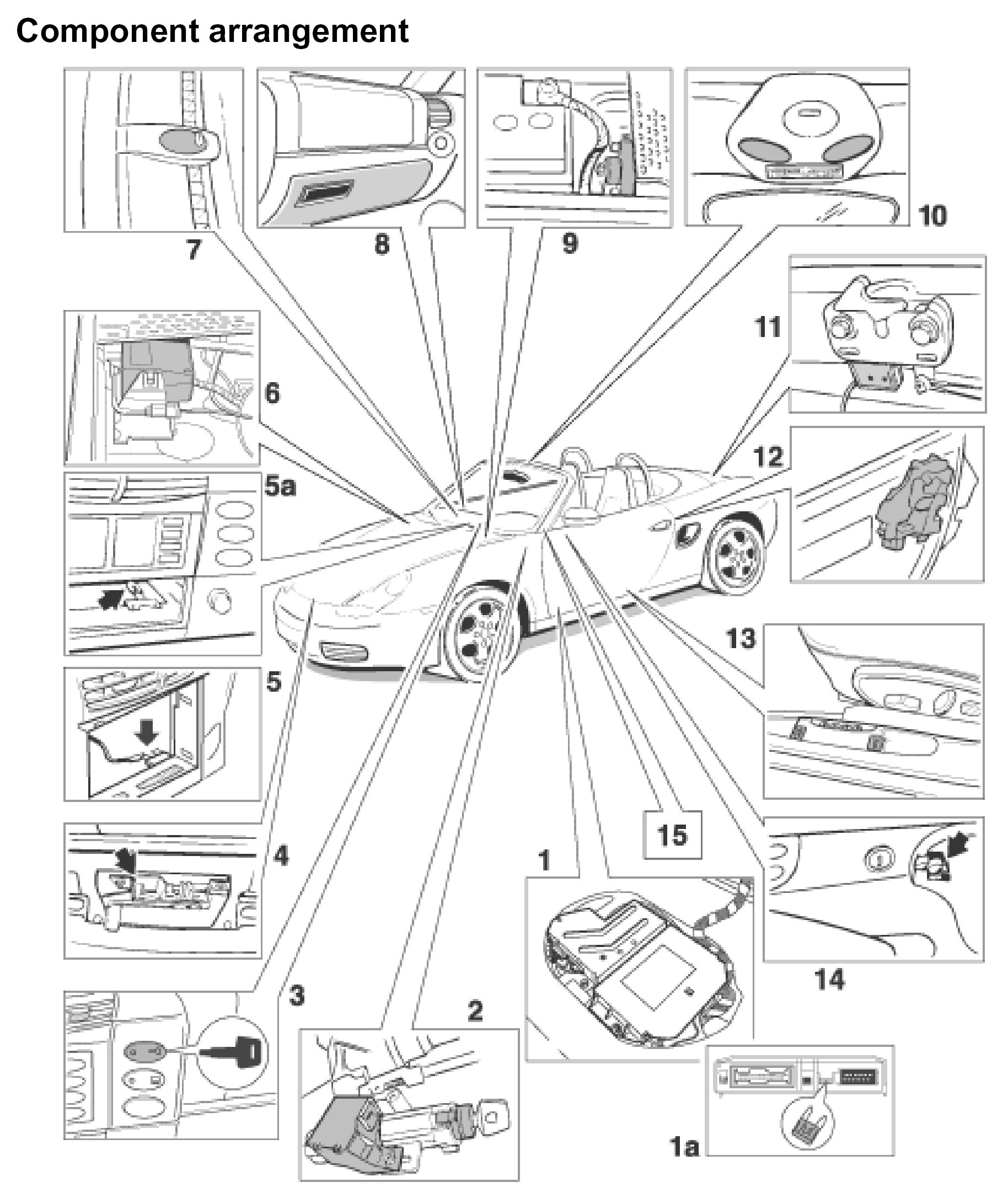 Component arrangement

7

8

9

10

11

6

12

5a

13

5

15

4

1

14

3

2

1a